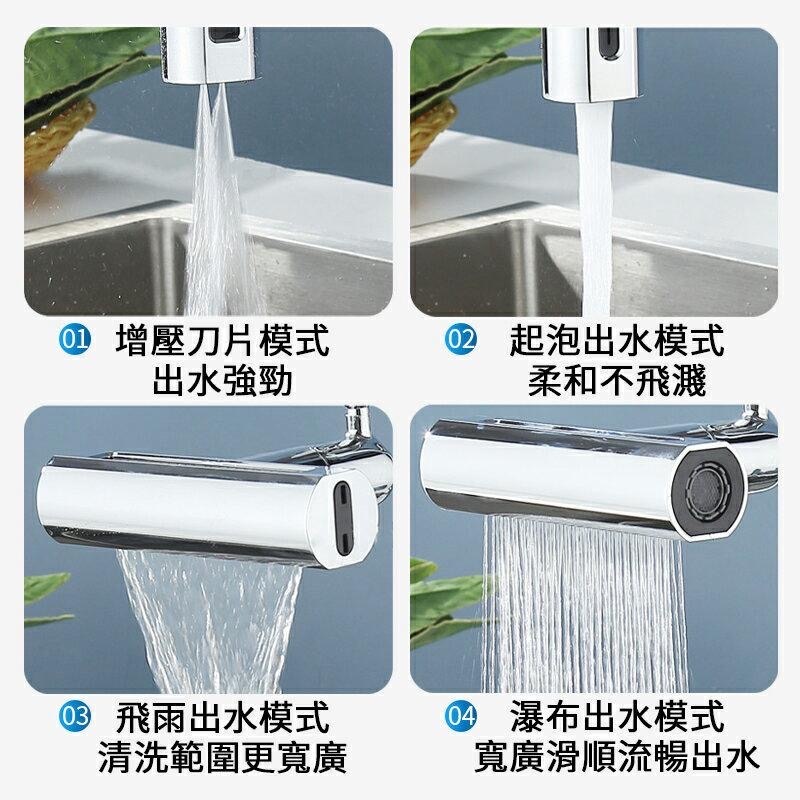 01 增壓刀片模式
出水強勁

02 起泡出水模式
柔和不飛濺

03 飛雨出水模式
清洗範圍更寬廣

04 瀑布出水模式
寬廣滑順流暢出水