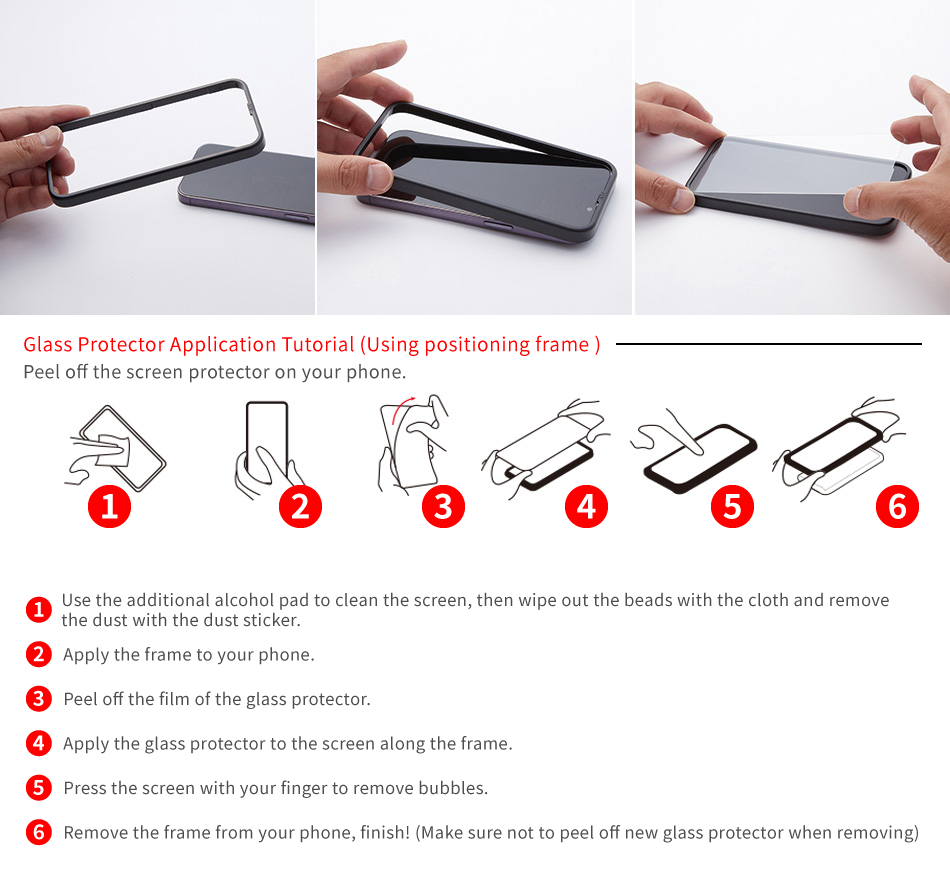 Glass Protector Application Tutorial (Using positioning frame )
Peel off the screen protector on your phone.

1 2 3 4 5 6

1 Use the additional alcohol pad to clean the screen, then wipe out the beads with the cloth and remove the dust with the dust sticker.

2 Apply the frame to your phone.

3 Peel off the film of the glass protector.

4 Apply the glass protector to the screen along the frame.

5 Press the screen with your finger to remove bubbles.

6 Remove the frame from your phone, finish! (Make sure not to peel off new glass protector when removing)