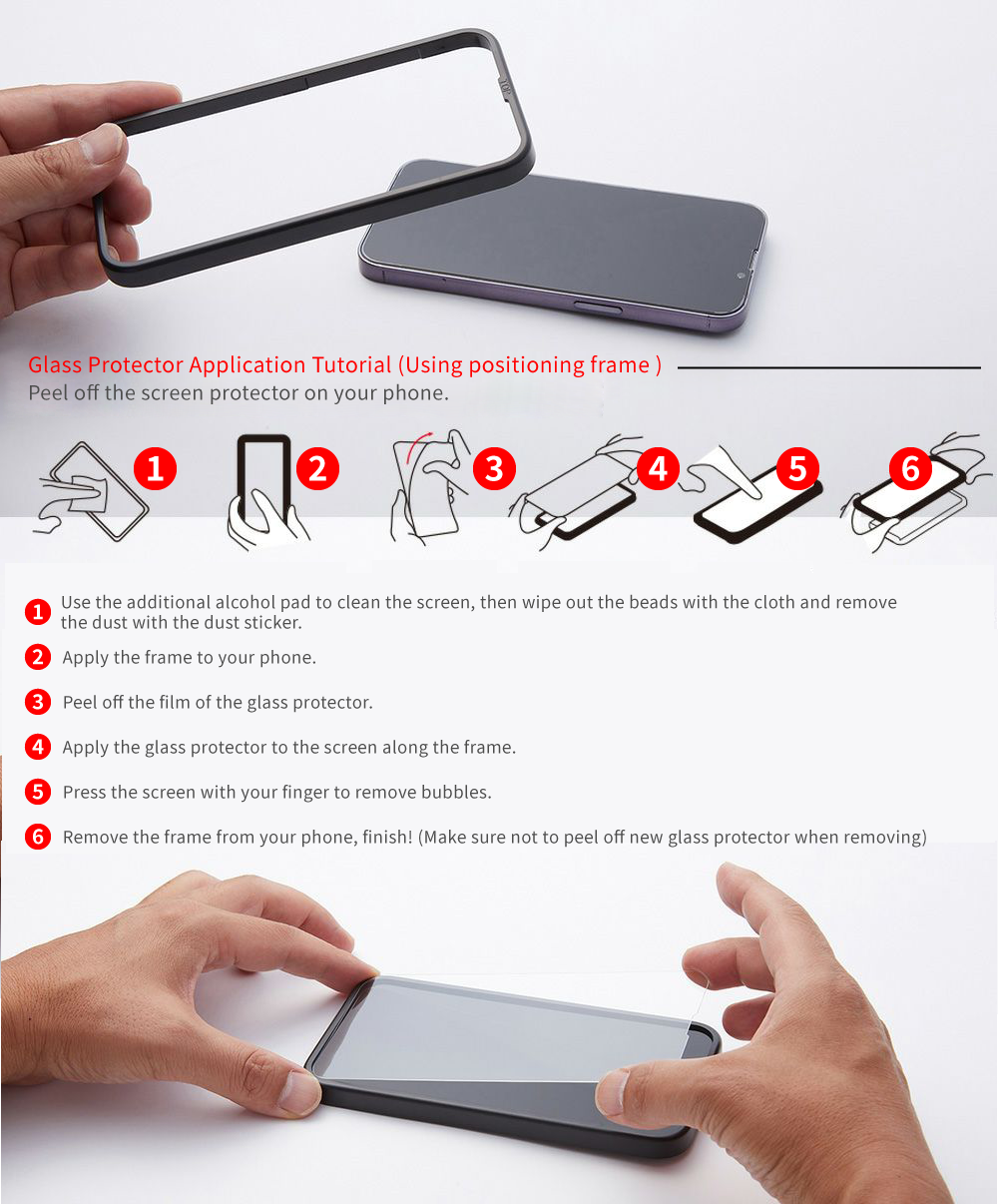 Glass Protector Application Tutorial (Using positioning frame )
Peel off the screen protector on your phone.

1 2 3 4 5 6

1 Use the additional alcohol pad to clean the screen, then wipe out the beads with the cloth and remove the dust with the dust sticker.

2 Apply the frame to your phone.

3 Peel off the film of the glass protector.

4 Apply the glass protector to the screen along the frame.

5 Press the screen with your finger to remove bubbles.

6 Remove the frame from your phone, finish! (Make sure not to peel off new glass protector when removing)