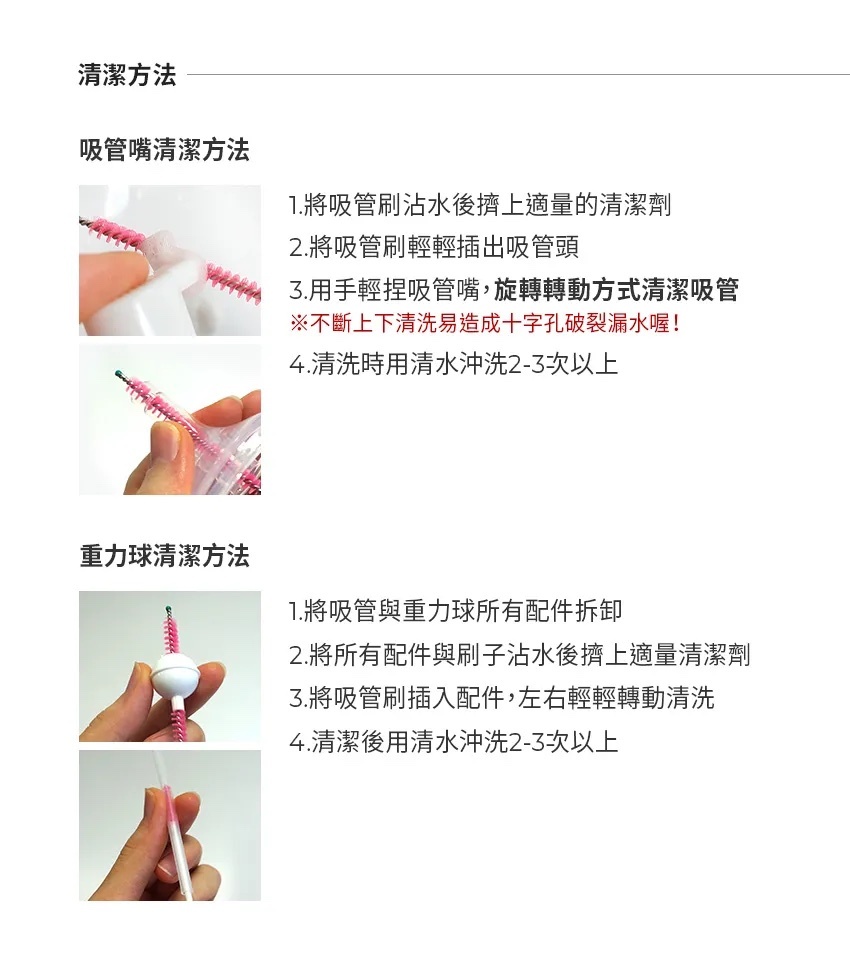 清潔方法

吸管嘴清潔方法

1.將吸管刷沾水後擠上適量的清潔劑
2.將吸管刷輕輕插出吸管頭
3.用手輕捏吸管嘴，旋轉轉動方式清潔吸管
※不斷上下清洗易造成十字孔破裂漏水喔！
4.清洗時用清水沖洗2-3次以上

重力球清潔方法

1.將吸管與重力球所有配件拆卸
2.將所有配件與刷子沾水後擠上適量清潔劑
3.將吸管刷插入配件，左右輕輕轉動清洗
4.清潔後用清水沖洗2-3次以上