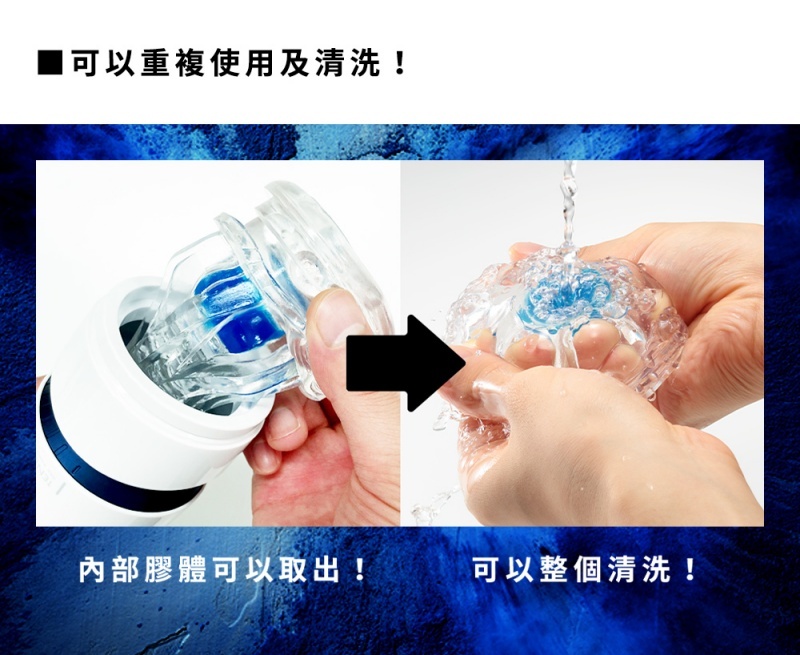 ■可以重複使用及清洗！

內部膠體可以取出！

可以整個清洗！