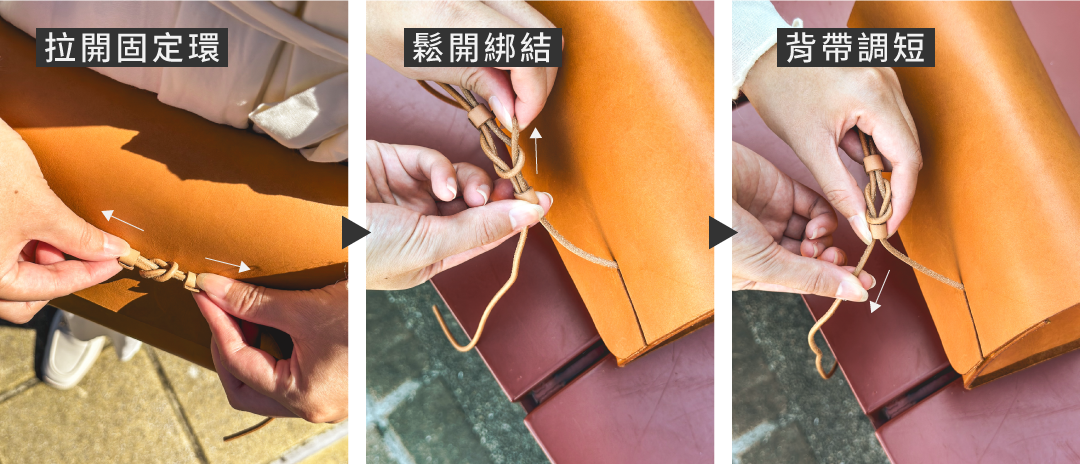 拉開固定環

鬆開綁結

背帶調短