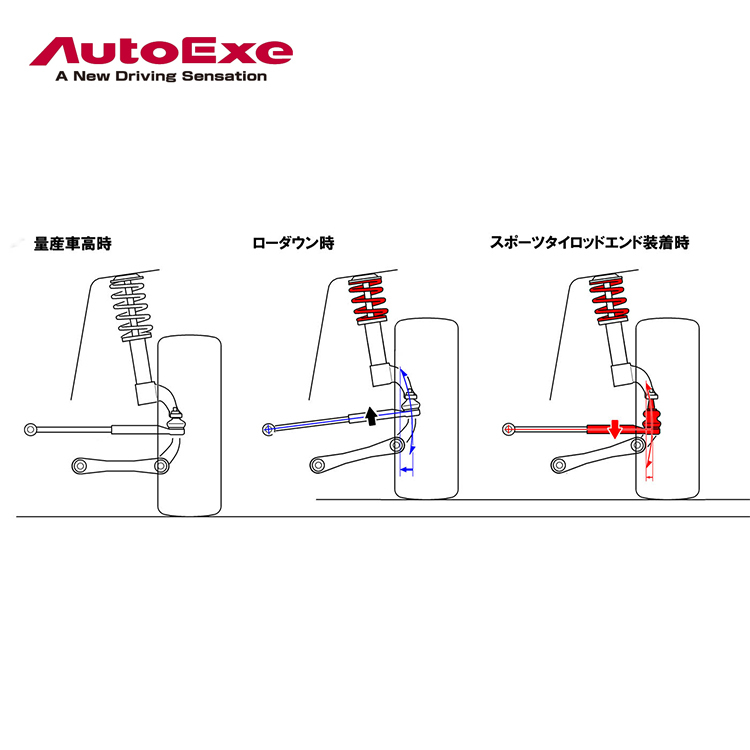 AutoExe
A New Driving Sensation

量産車高時

ローダウン時

スポーツタイロッドエンド装着時