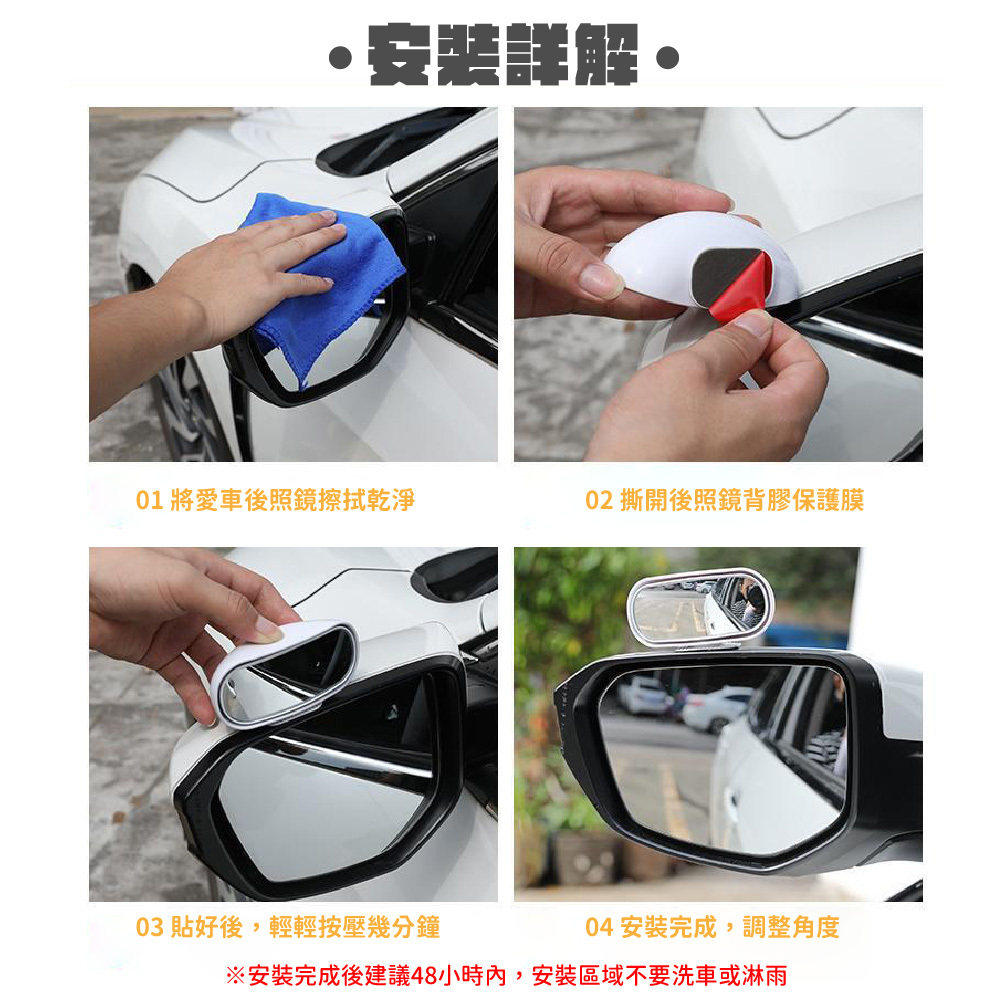 • 安裝詳解 •

01 將愛車後照鏡擦拭乾淨

02 撕開後照鏡背膠保護膜

03 貼好後，輕輕按壓幾分鐘

04 安裝完成，調整角度

※安裝完成後建議48小時內，安裝區域不要洗車或淋雨