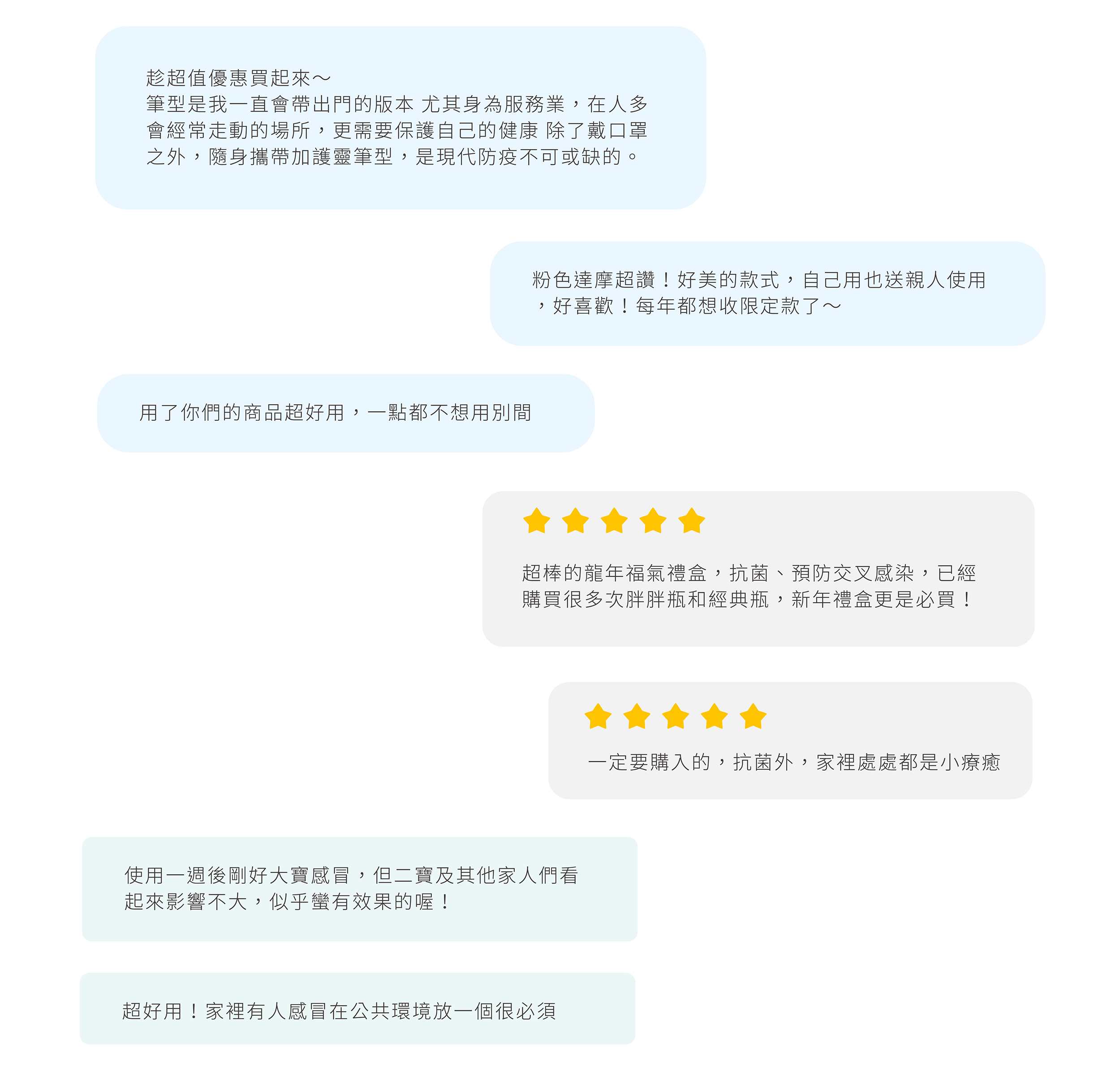 趁超值優惠買起來～
筆型是我一直會帶出門的版本 尤其身為服務業，在人多會經常走動的場所，更需要保護自己的健康 除了戴口罩之外，隨身攜帶加護靈筆型，是現代防疫不可或缺的。

粉色達摩超讚！好美的款式，自己用也送親人使用，好喜歡！每年都想收限定款了～

用了你們的商品超好用，一點都不想用別間

超棒的龍年福氣禮盒，抗菌、預防交叉感染，已經購買很多次胖胖瓶和經典瓶，新年禮盒更是必買！

一定要購入的，抗菌外，家裡處處都是小療癒

使用一週後剛好大寶感冒，但二寶及其他家人們看起來影響不大，似乎蠻有效果的喔！

超好用！家裡有人感冒在公共環境放一個很必須