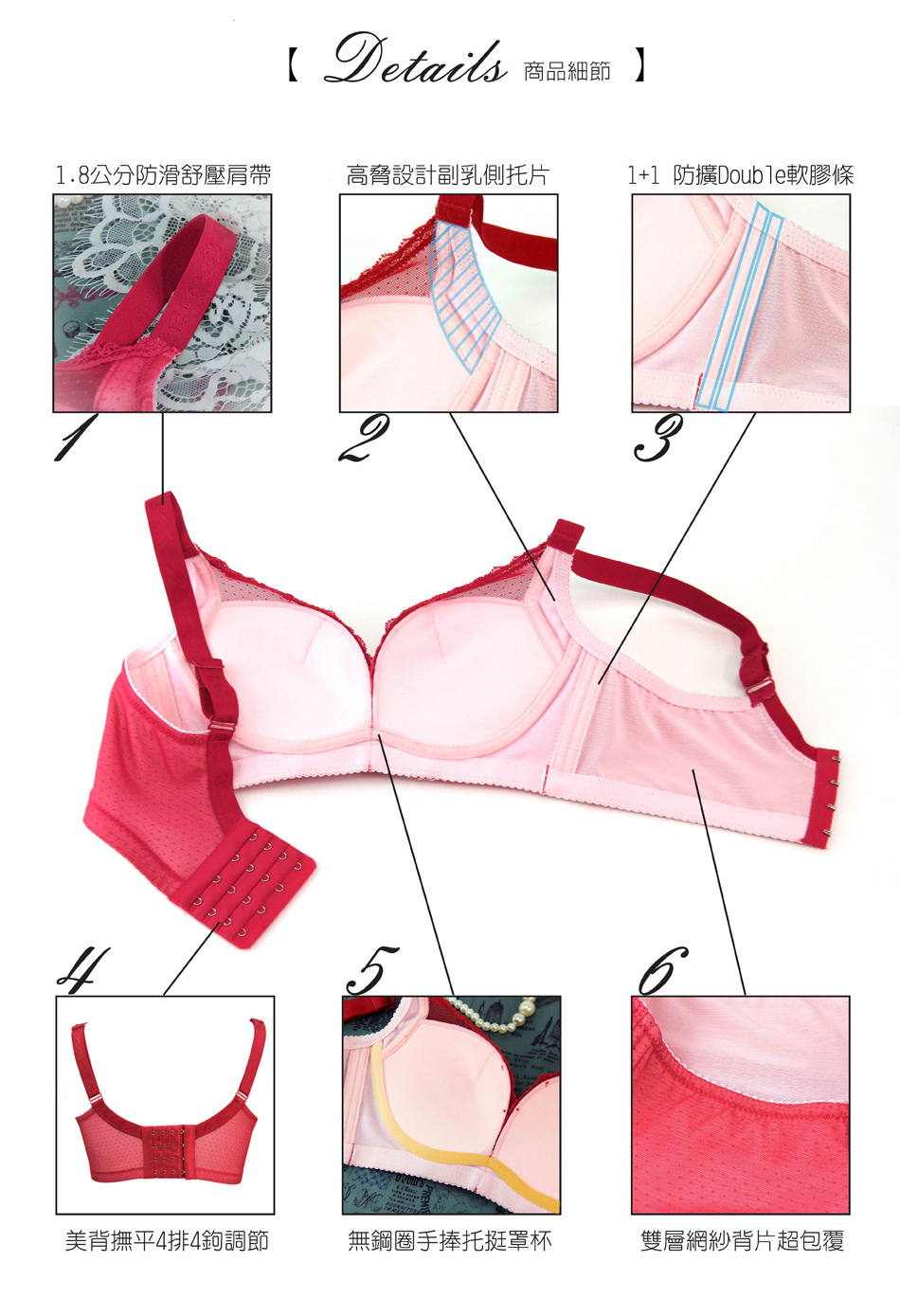 【 Details 商品細節 】

1.8公分防滑舒壓肩帶

高脅設計副乳側托片

1+1 防擴Double軟膠條

1

2

3

4

5

6

美背撫平4排4鉤調節

無鋼圈手捧托挺罩杯

雙層網紗背片超包覆