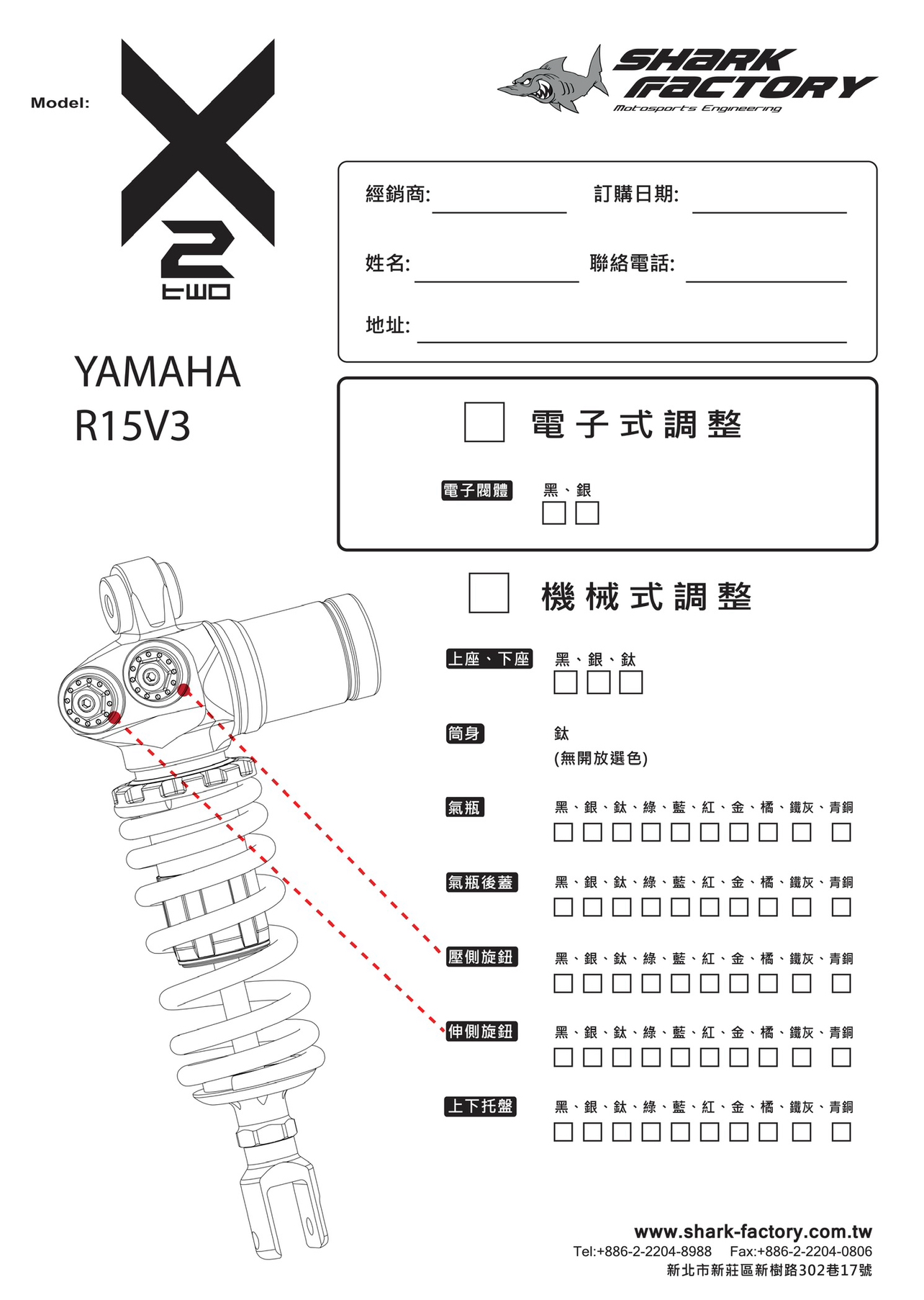 Model:

X
2
two

SHARK FACTORY
Motosports Engineering

經銷商:
訂購日期:
姓名:
聯絡電話:
地址:

YAMAHA
R15V3

電子式調整

電子閥體
黑、銀

機械式調整

上座、下座
黑、銀、鈦

筒身
鈦
(無開放選色)

氣瓶
黑、銀、鈦、綠、藍、紅、金、橘、鐵灰、青銅

氣瓶後蓋
黑、銀、鈦、綠、藍、紅、金、橘、鐵灰、青銅

壓側旋鈕
黑、銀、鈦、綠、藍、紅、金、橘、鐵灰、青銅

伸側旋鈕
黑、銀、鈦、綠、藍、紅、金、橘、鐵灰、青銅

上下托盤
黑、銀、鈦、綠、藍、紅、金、橘、鐵灰、青銅

www.shark-factory.com.tw
Tel:+886-2-2204-8988 Fax:+886-2-2204-0806
新北市新莊區新樹路302巷17號