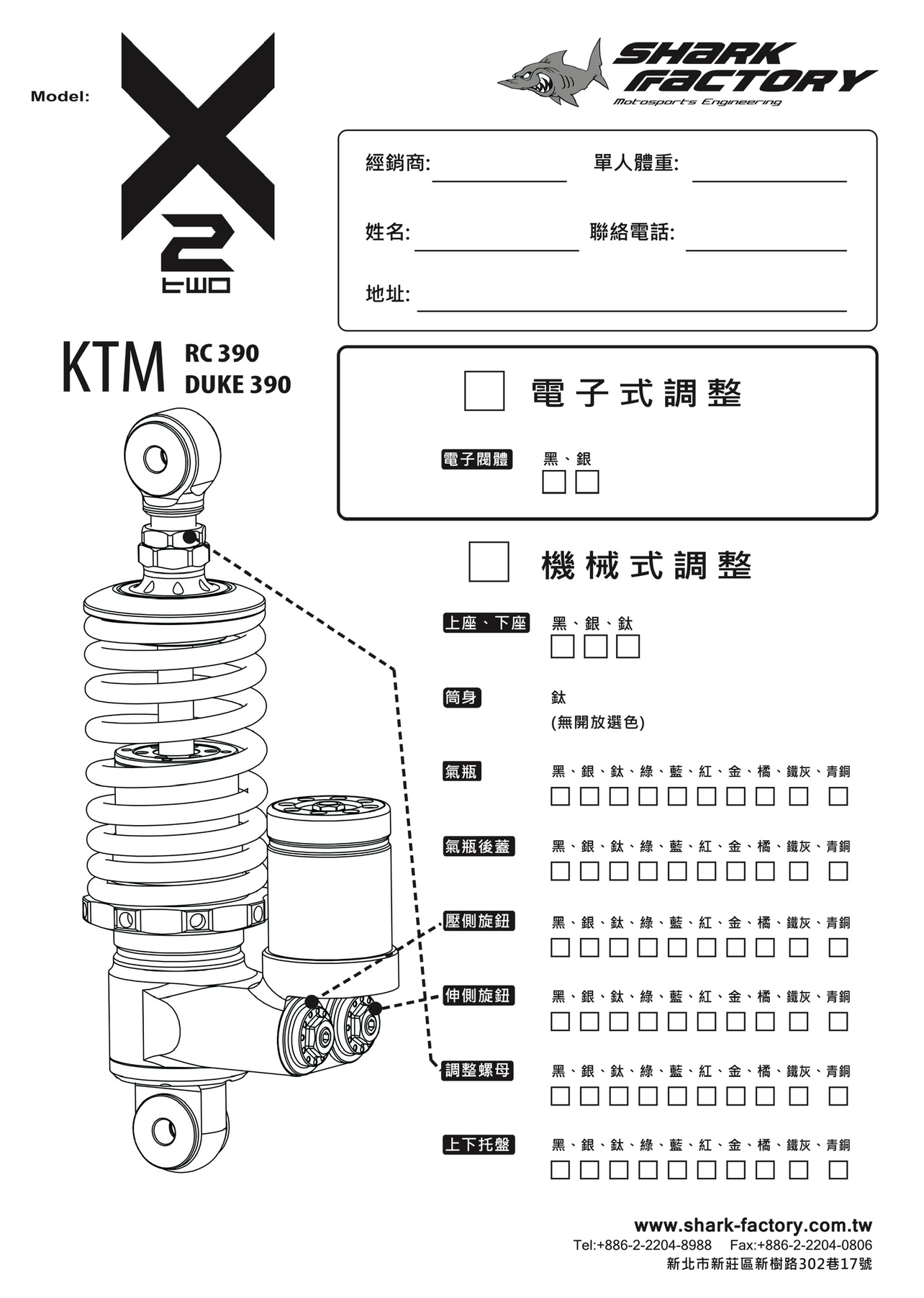 Model: X 2 two

SHARK FACTORY
Motosports Engineering

經銷商: 單人體重:

姓名: 聯絡電話:

地址:

KTM RC 390 DUKE 390

電子式調整

電子閥體 黑、銀

機械式調整

上座、下座 黑、銀、鈦

筒身 鈦 (無開放選色)

氣瓶 黑、銀、鈦、綠、藍、紅、金、橘、鐵灰、青銅

氣瓶後蓋 黑、銀、鈦、綠、藍、紅、金、橘、鐵灰、青銅

壓側旋鈕 黑、銀、鈦、綠、藍、紅、金、橘、鐵灰、青銅

伸側旋鈕 黑、銀、鈦、綠、藍、紅、金、橘、鐵灰、青銅

調整螺母 黑、銀、鈦、綠、藍、紅、金、橘、鐵灰、青銅

上下托盤 黑、銀、鈦、綠、藍、紅、金、橘、鐵灰、青銅

www.shark-factory.com.tw
Tel:+886-2-2204-8988 Fax:+886-2-2204-0806
新北市新莊區新樹路302巷17號