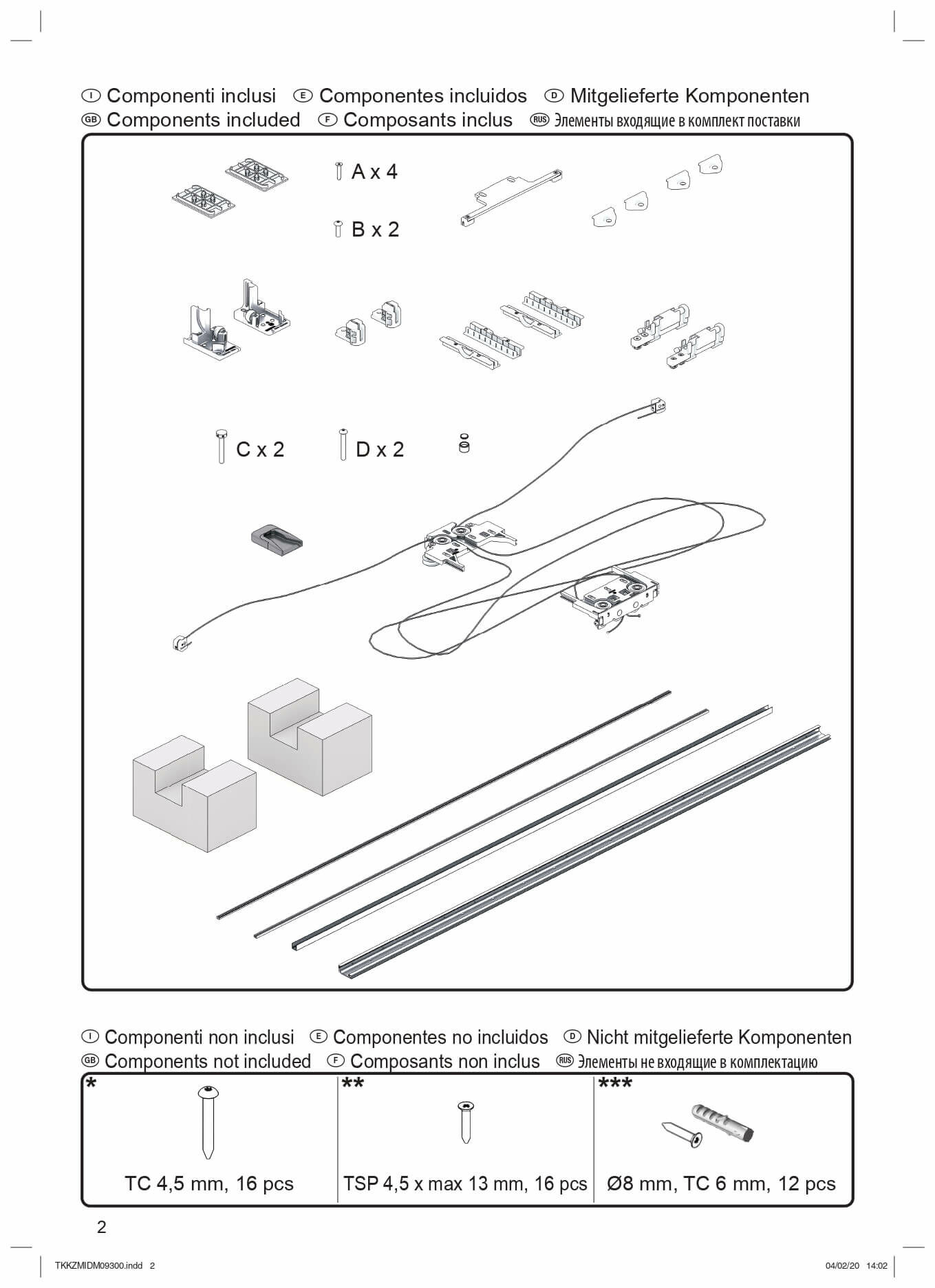 I Componenti inclusi E Componentes incluidos D Mitgelieferte Komponenten
GB Components included F Composants inclus RUS Элементы входящие в комплект поставки

A x 4

B x 2

C x 2

D x 2

I Componenti non inclusi E Componentes no incluidos D Nicht mitgelieferte Komponenten
GB Components not included F Composants non inclus RUS Элементы не входящие в комплектацию

| * | ** | *** |
|---|---|---|
| TC 4,5 mm, 16 pcs | TSP 4,5 x max 13 mm, 16 pcs | Ø8 mm, TC 6 mm, 12 pcs |

2

TKKZMIDM09300.indd 2

04/02/20 14:02