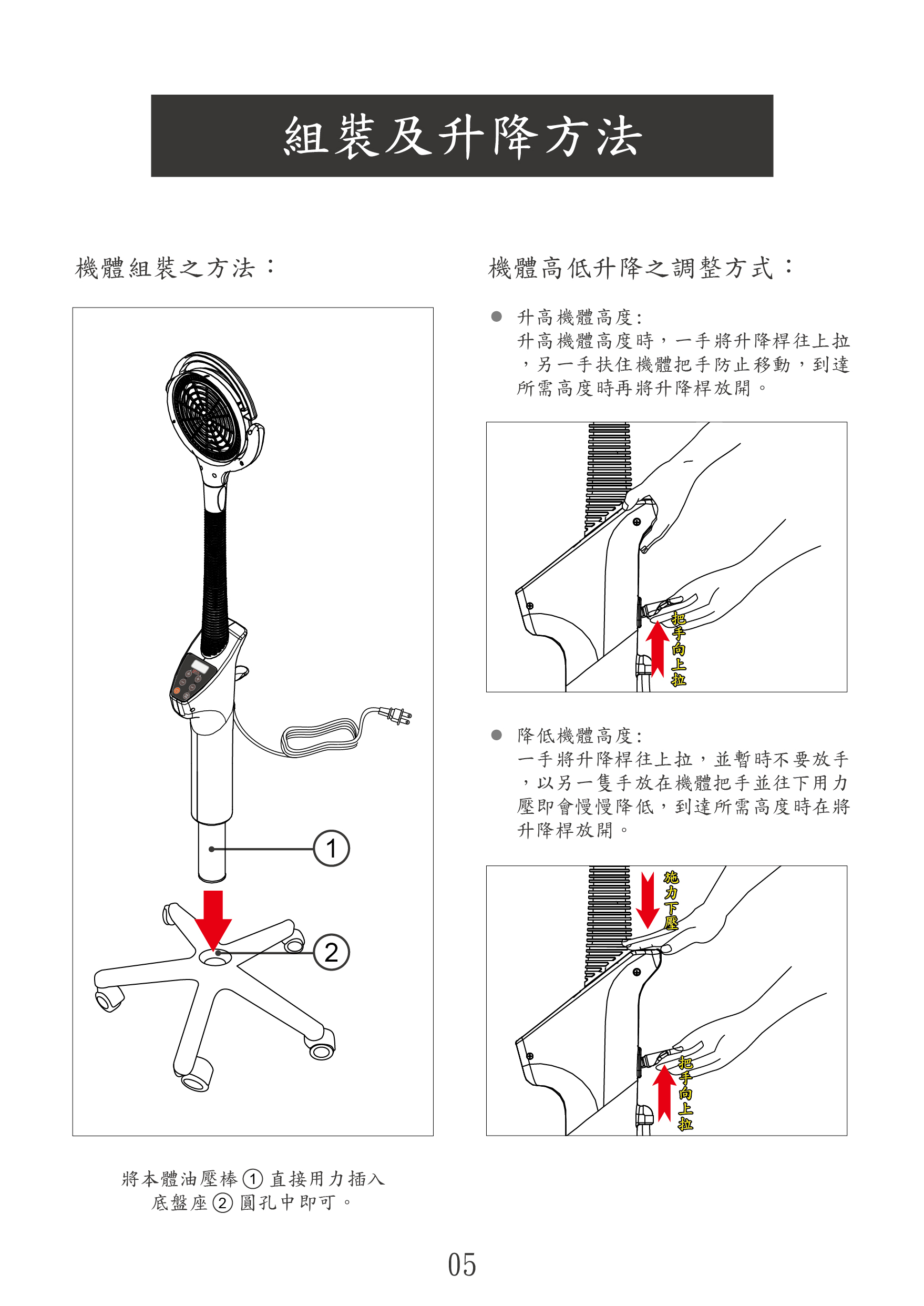 組裝及升降方法

機體組裝之方法：

1

2

將本體油壓棒 ① 直接用力插入底盤座 ② 圓孔中即可。

機體高低升降之調整方式：

● 升高機體高度：
升高機體高度時，一手將升降桿往上拉，另一手扶住機體把手防止移動，到達所需高度時再將升降桿放開。

把手向上拉

● 降低機體高度：
一手將升降桿往上拉，並暫時不要放手，以另一隻手放在機體把手並往下用力壓即會慢慢降低，到達所需高度時在將升降桿放開。

施力下壓

把手向上拉

05