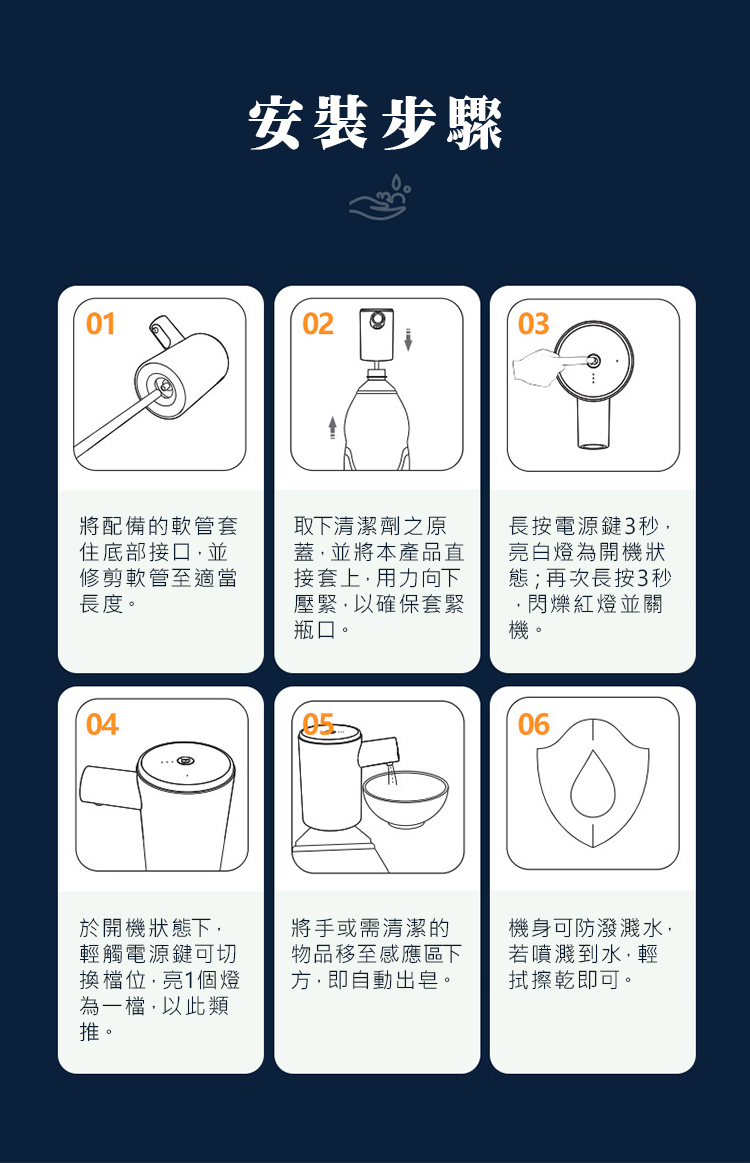 安裝步驟

01

將配備的軟管套住底部接口，並修剪軟管至適當長度。

02

取下清潔劑之原蓋，並將本產品直接套上，用力向下壓緊，以確保套緊瓶口。

03

長按電源鍵3秒，亮白燈為開機狀態；再次長按3秒，閃爍紅燈並關機。

04

於開機狀態下，輕觸電源鍵可切換檔位，亮1個燈為一檔，以此類推。

05

將手或需清潔的物品移至感應區下方，即自動出皂。

06

機身可防潑濺水，若噴濺到水，輕拭擦乾即可。