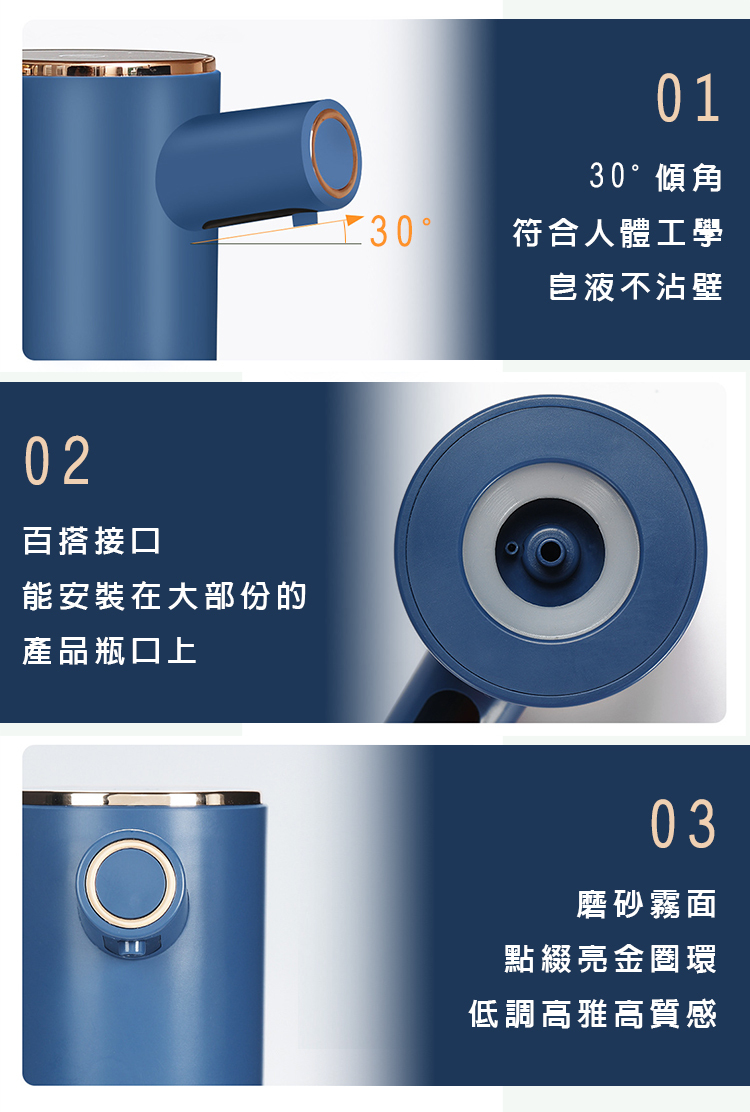 30°

01

30° 傾角

符合人體工學

皂液不沾壁

02

百搭接口

能安裝在大部份的

產品瓶口上

03

磨砂霧面

點綴亮金圈環

低調高雅高質感