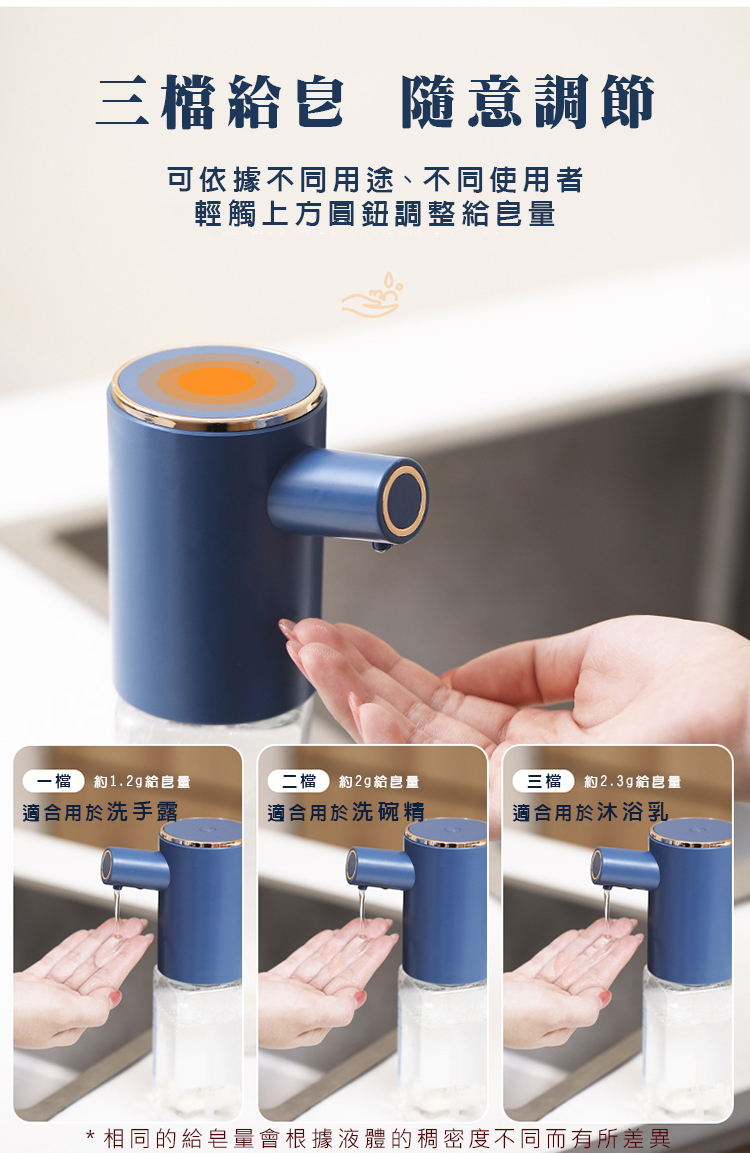 三檔給皂　隨意調節

可依據不同用途、不同使用者
輕觸上方圓鈕調整給皂量

一檔　約1.2g給皂量
適合用於洗手露

二檔　約2g給皂量
適合用於洗碗精

三檔　約2.3g給皂量
適合用於沐浴乳

* 相同的給皂量會根據液體的稠密度不同而有所差異