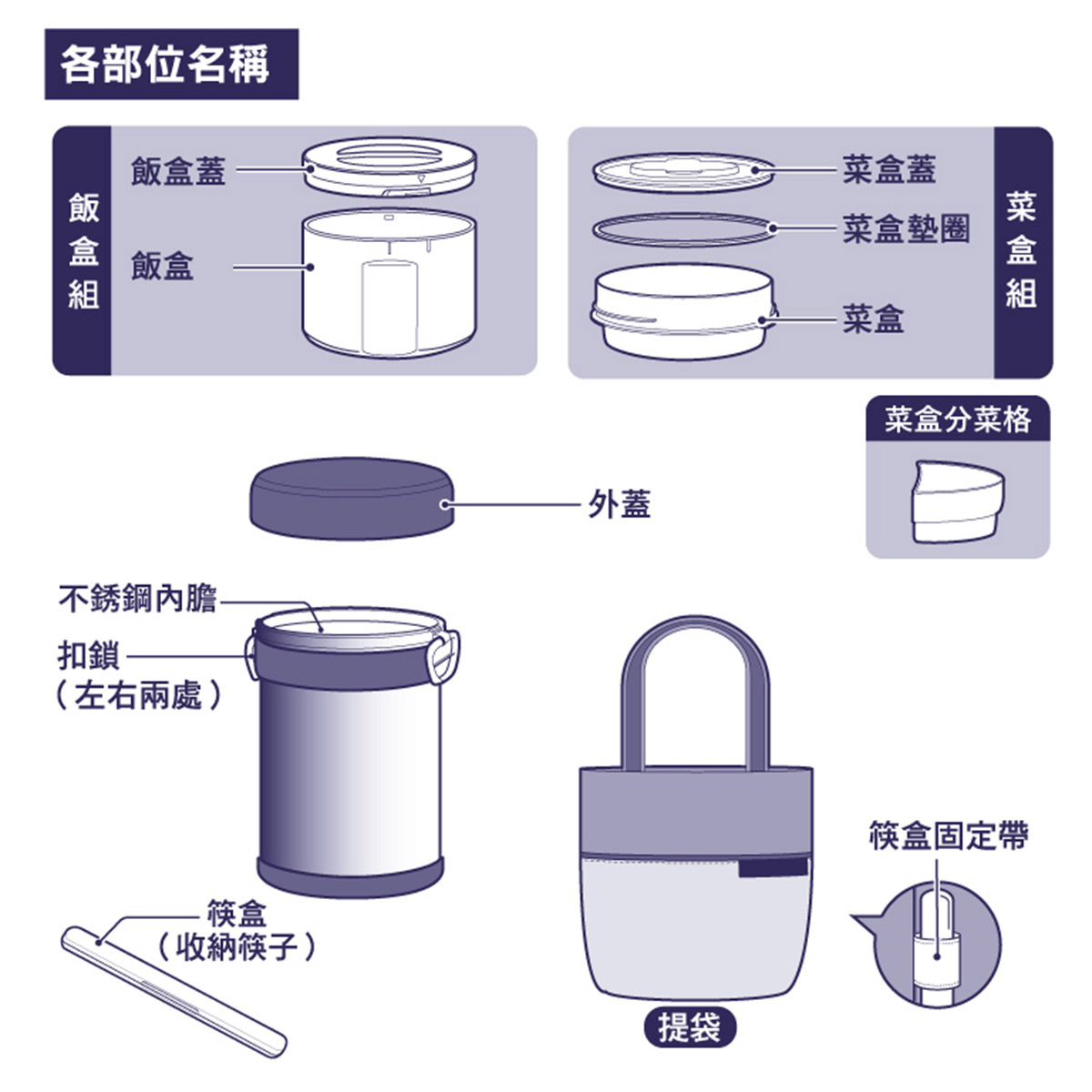 各部位名稱

飯盒組

飯盒蓋

飯盒

菜盒蓋

菜盒墊圈

菜盒

菜盒組

菜盒分菜格

外蓋

不銹鋼內膽

扣鎖
（左右兩處）

筷盒
（收納筷子）

筷盒固定帶

提袋