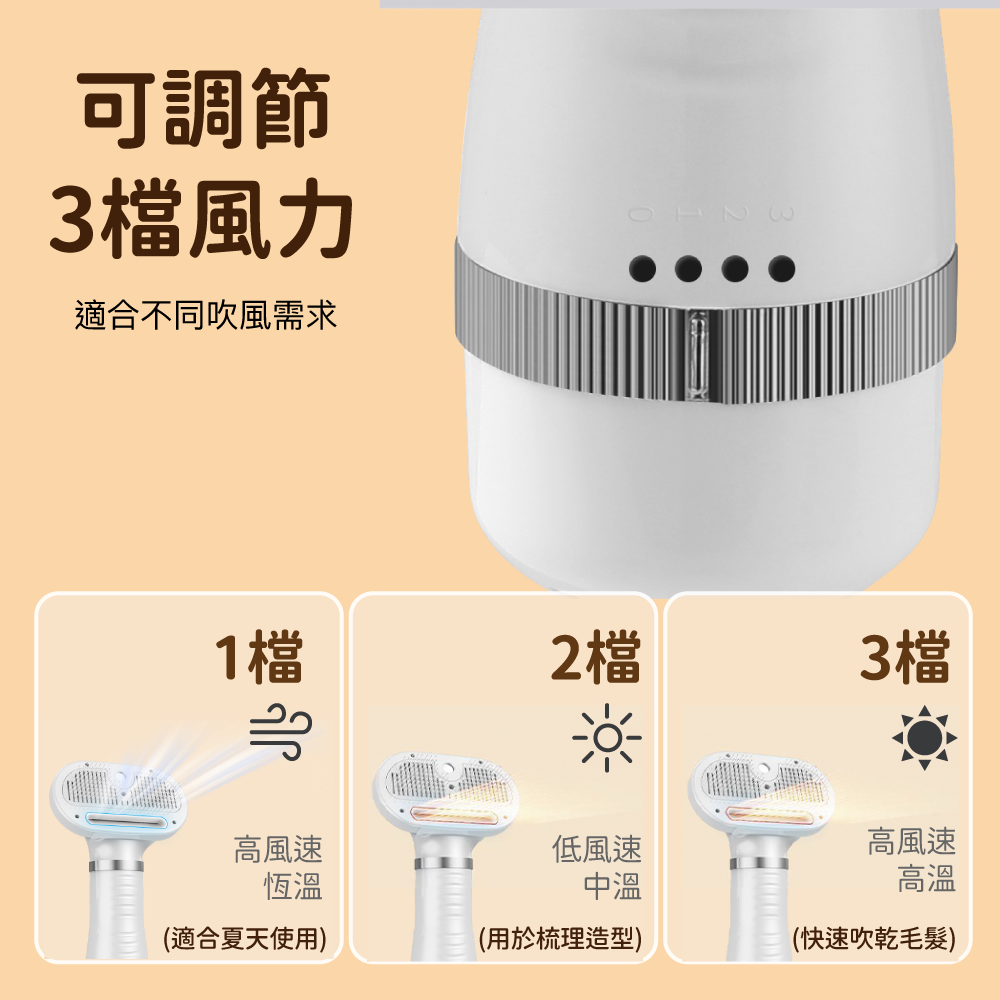 可調節
3檔風力

適合不同吹風需求

0 1 2 3

1檔

高風速
恆溫

(適合夏天使用)

2檔

低風速
中溫

(用於梳理造型)

3檔

高風速
高溫

(快速吹乾毛髮)