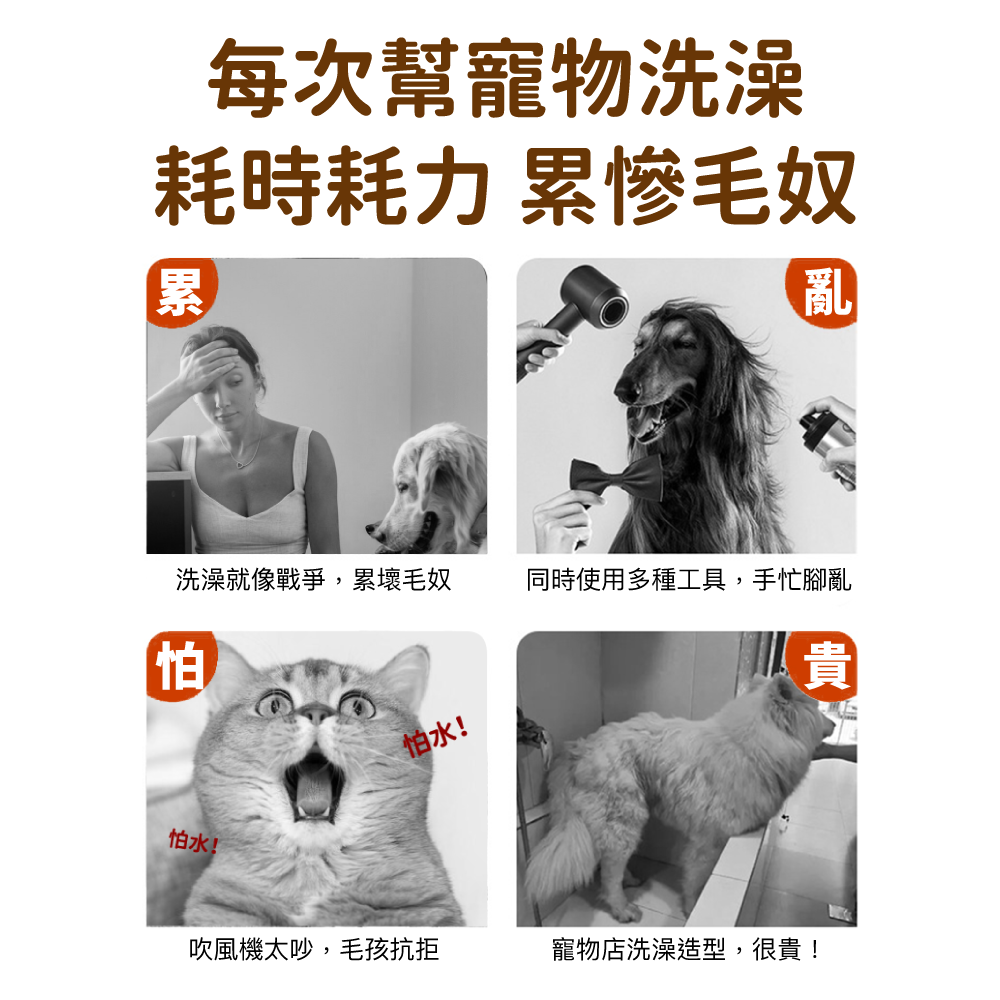 每次幫寵物洗澡
耗時耗力 累慘毛奴

累

洗澡就像戰爭，累壞毛奴

亂

同時使用多種工具，手忙腳亂

怕

怕水！

怕水！

吹風機太吵，毛孩抗拒

貴

寵物店洗澡造型，很貴！