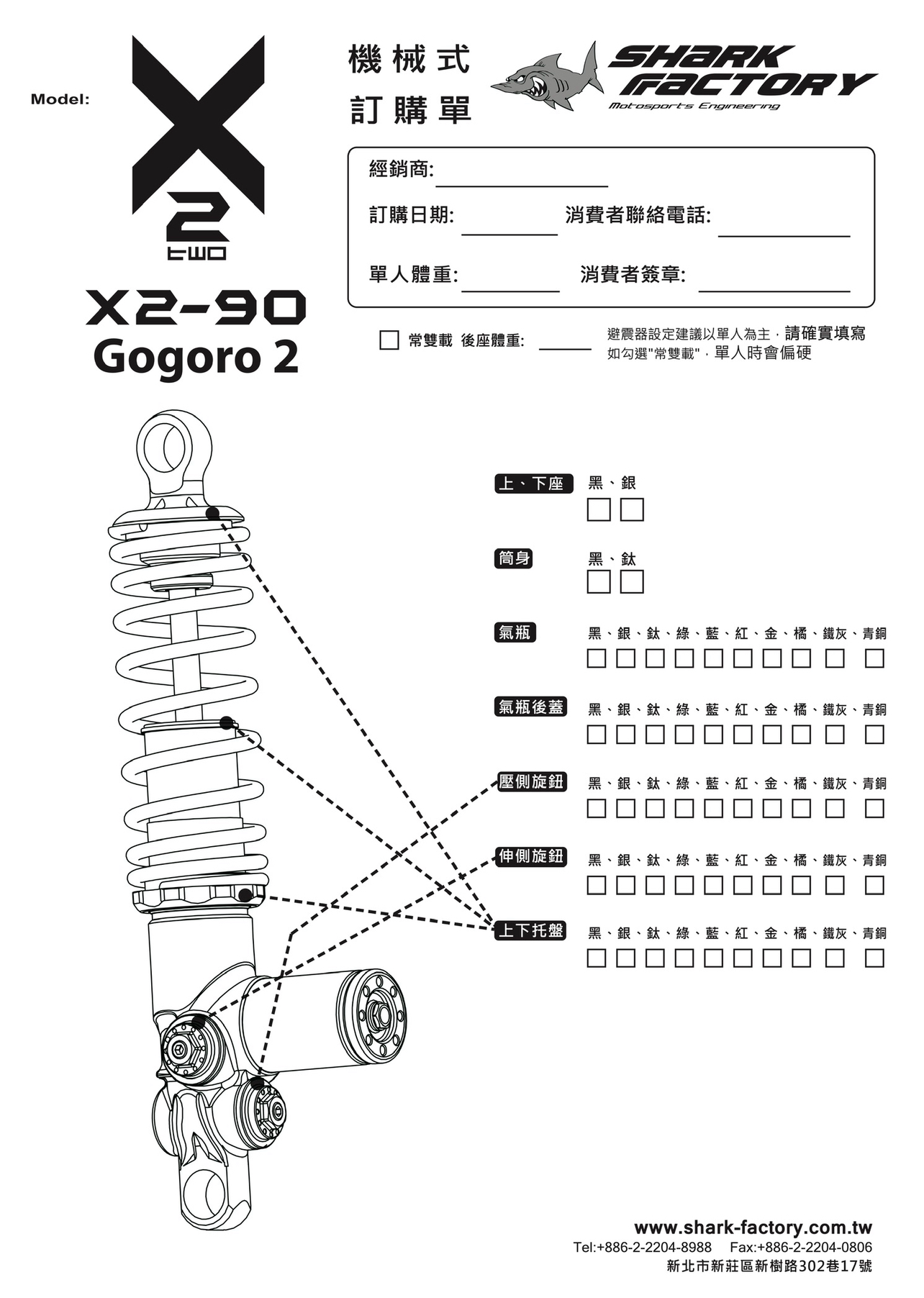 Model:

X

2
two

X2-90
Gogoro 2

機械式
訂購單

SHARK FACTORY
Motosports Engineering

經銷商:

訂購日期:

消費者聯絡電話:

單人體重:

消費者簽章:

常雙載 後座體重:

避震器設定建議以單人為主，請確實填寫
如勾選"常雙載"，單人時會偏硬

上、下座
黑、銀

筒身
黑、鈦

氣瓶
黑、銀、鈦、綠、藍、紅、金、橘、鐵灰、青銅

氣瓶後蓋
黑、銀、鈦、綠、藍、紅、金、橘、鐵灰、青銅

壓側旋鈕
黑、銀、鈦、綠、藍、紅、金、橘、鐵灰、青銅

伸側旋鈕
黑、銀、鈦、綠、藍、紅、金、橘、鐵灰、青銅

上下托盤
黑、銀、鈦、綠、藍、紅、金、橘、鐵灰、青銅

www.shark-factory.com.tw
Tel:+886-2-2204-8988 Fax:+886-2-2204-0806
新北市新莊區新樹路302巷17號