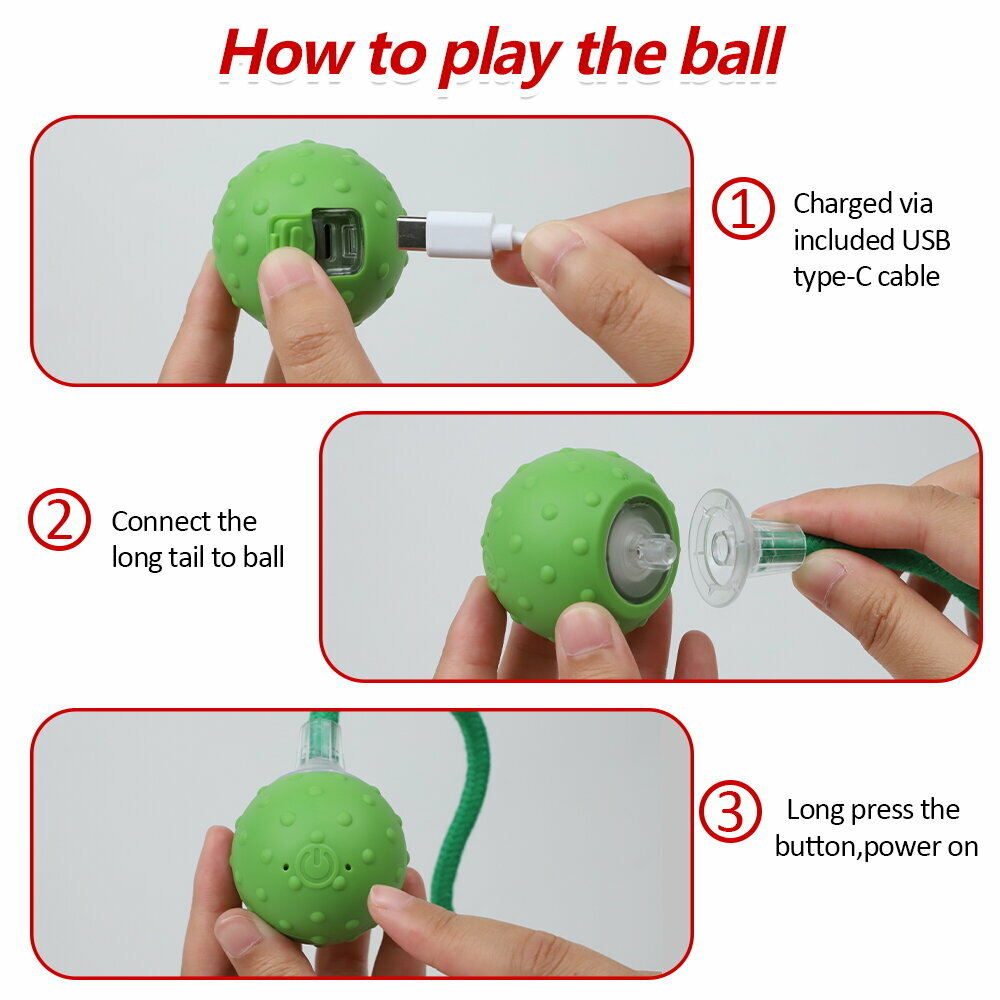 How to play the ball

1 Charged via included USB type-C cable

2 Connect the long tail to ball

3 Long press the button,power on