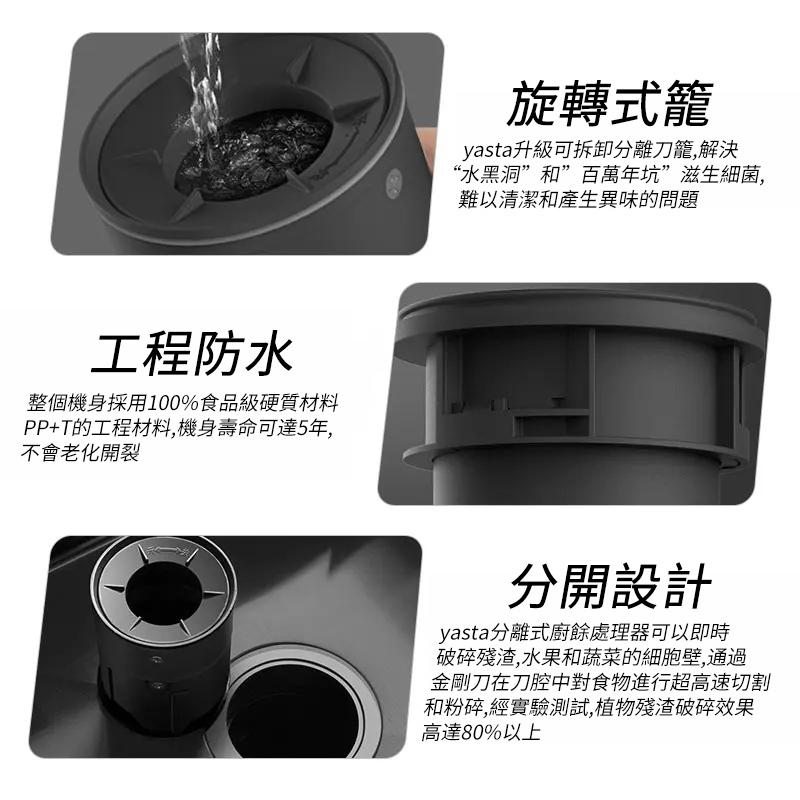 旋轉式籠

yasta升級可拆卸分離刀籠,解決“水黑洞”和”百萬年坑”滋生細菌,難以清潔和產生異味的問題

工程防水

整個機身採用100%食品級硬質材料PP+T的工程材料,機身壽命可達5年,不會老化開裂

分開設計

yasta分離式廚餘處理器可以即時破碎殘渣,水果和蔬菜的細胞壁,通過金剛刀在刀腔中對食物進行超高速切割和粉碎,經實驗測試,植物殘渣破碎效果高達80%以上