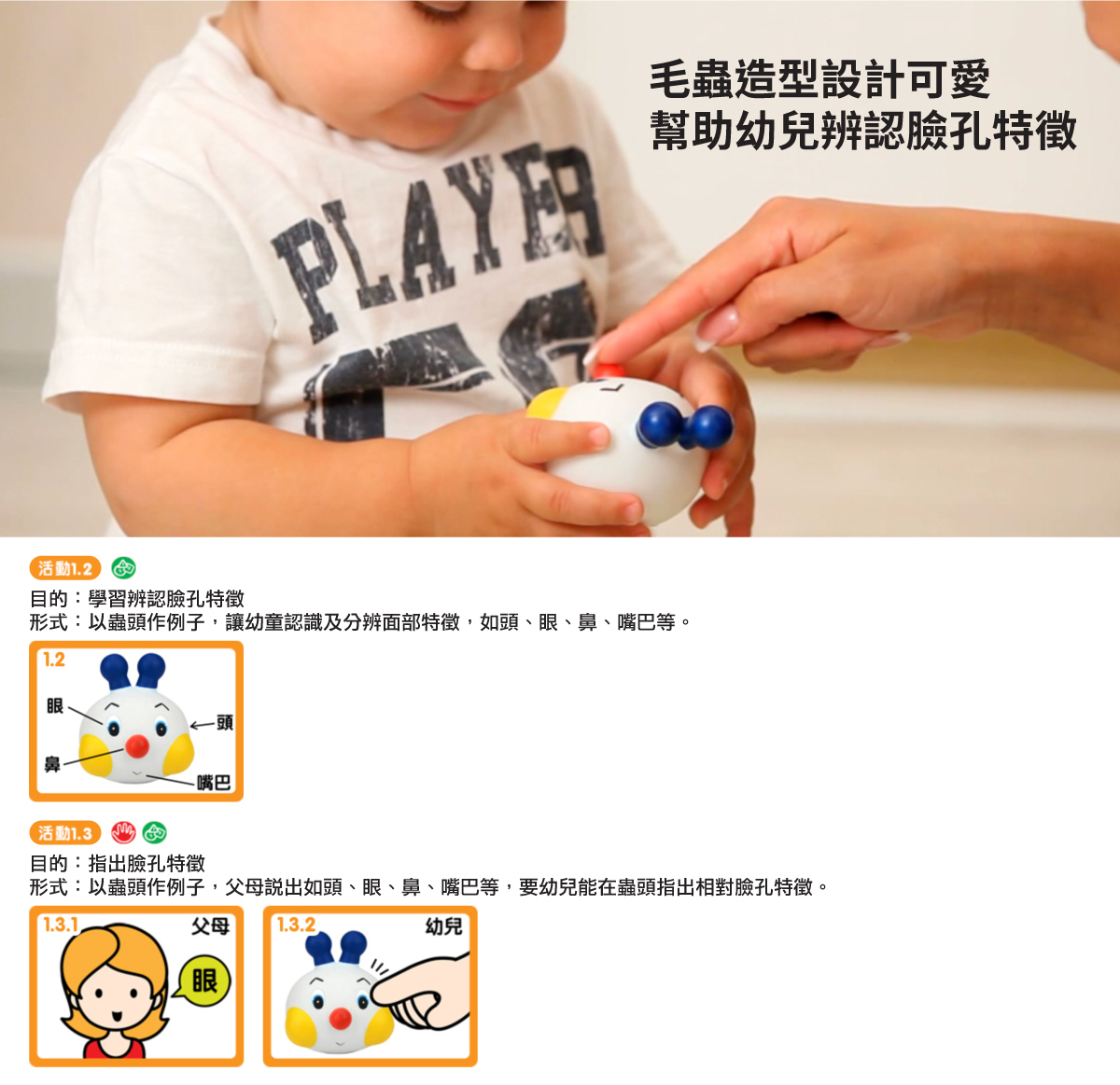 毛蟲造型設計可愛
幫助幼兒辨認臉孔特徵

PLAYER

活動1.2

目的：學習辨認臉孔特徵
形式：以蟲頭作例子，讓幼童認識及分辨面部特徵，如頭、眼、鼻、嘴巴等。

1.2
眼
頭
鼻
嘴巴

活動1.3

目的：指出臉孔特徵
形式：以蟲頭作例子，父母說出如頭、眼、鼻、嘴巴等，要幼兒能在蟲頭指出相對臉孔特徵。

1.3.1
父母
眼

1.3.2
幼兒