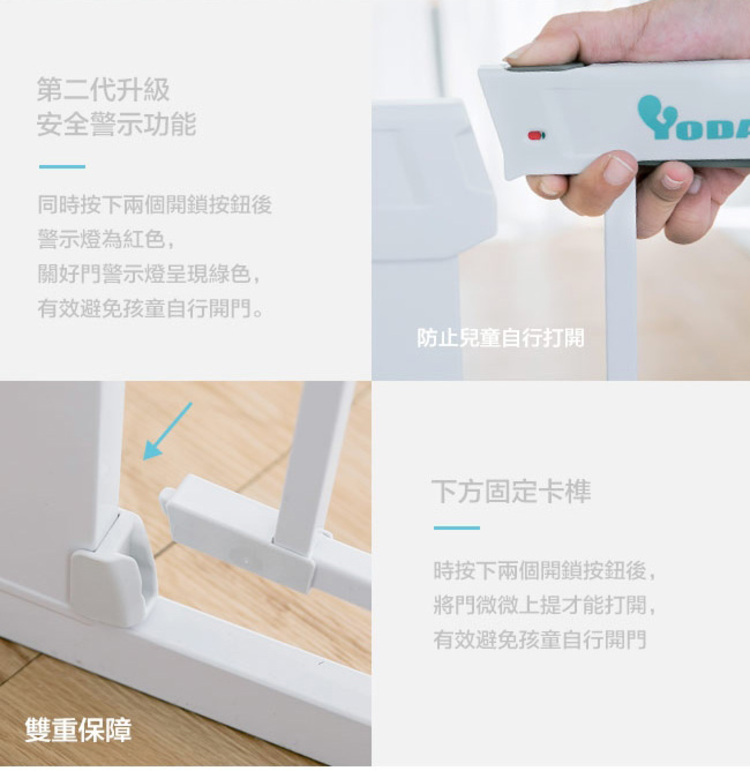 第二代升級
安全警示功能

同時按下兩個開鎖按鈕後
警示燈為紅色，
關好門警示燈呈現綠色，
有效避免孩童自行開門。

YODA

防止兒童自行打開

下方固定卡榫

時按下兩個開鎖按鈕後，
將門微微上提才能打開，
有效避免孩童自行開門

雙重保障