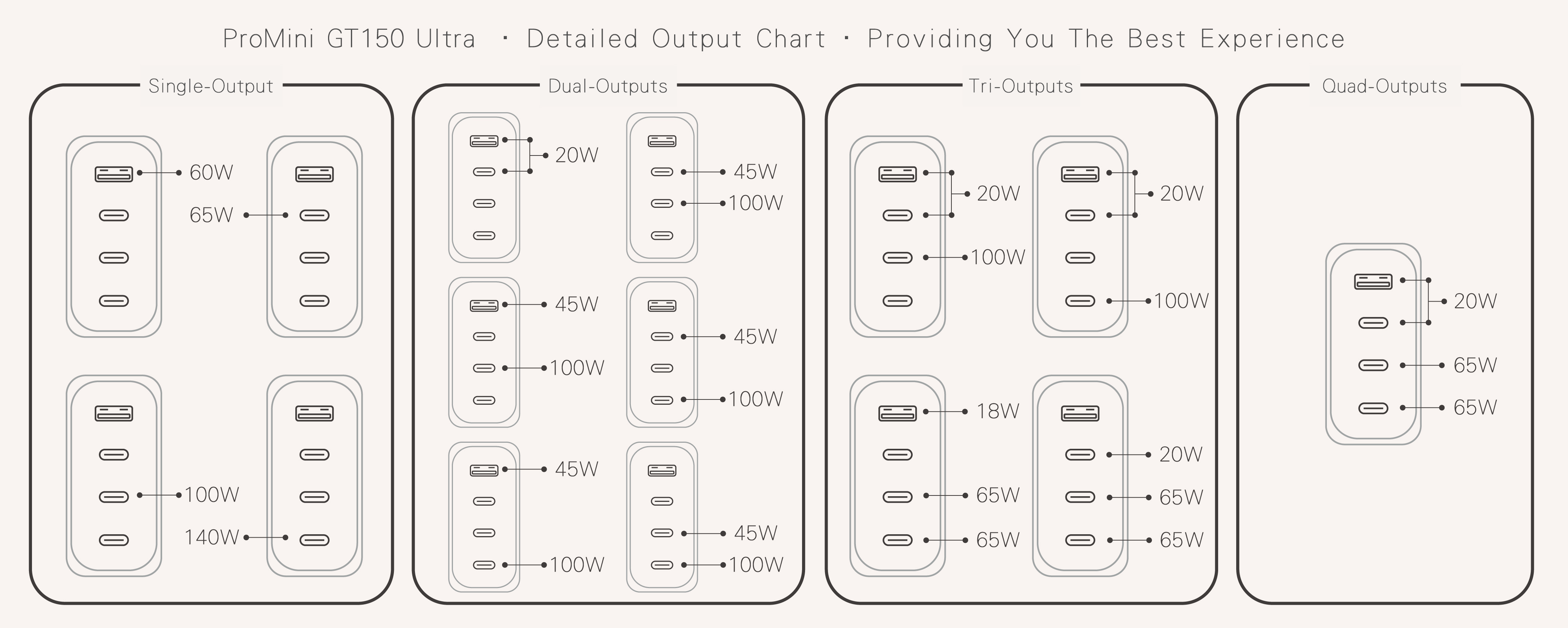 ProMini GT150 Ultra · Detailed Output Chart · Providing You The Best Experience

Single-Output

60W

65W

100W

140W

Dual-Outputs

20W

45W

100W

45W

100W

45W

100W

45W

100W

45W

100W

Tri-Outputs

20W

100W

20W

100W

18W

65W

65W

20W

65W

65W

Quad-Outputs

20W

65W

65W