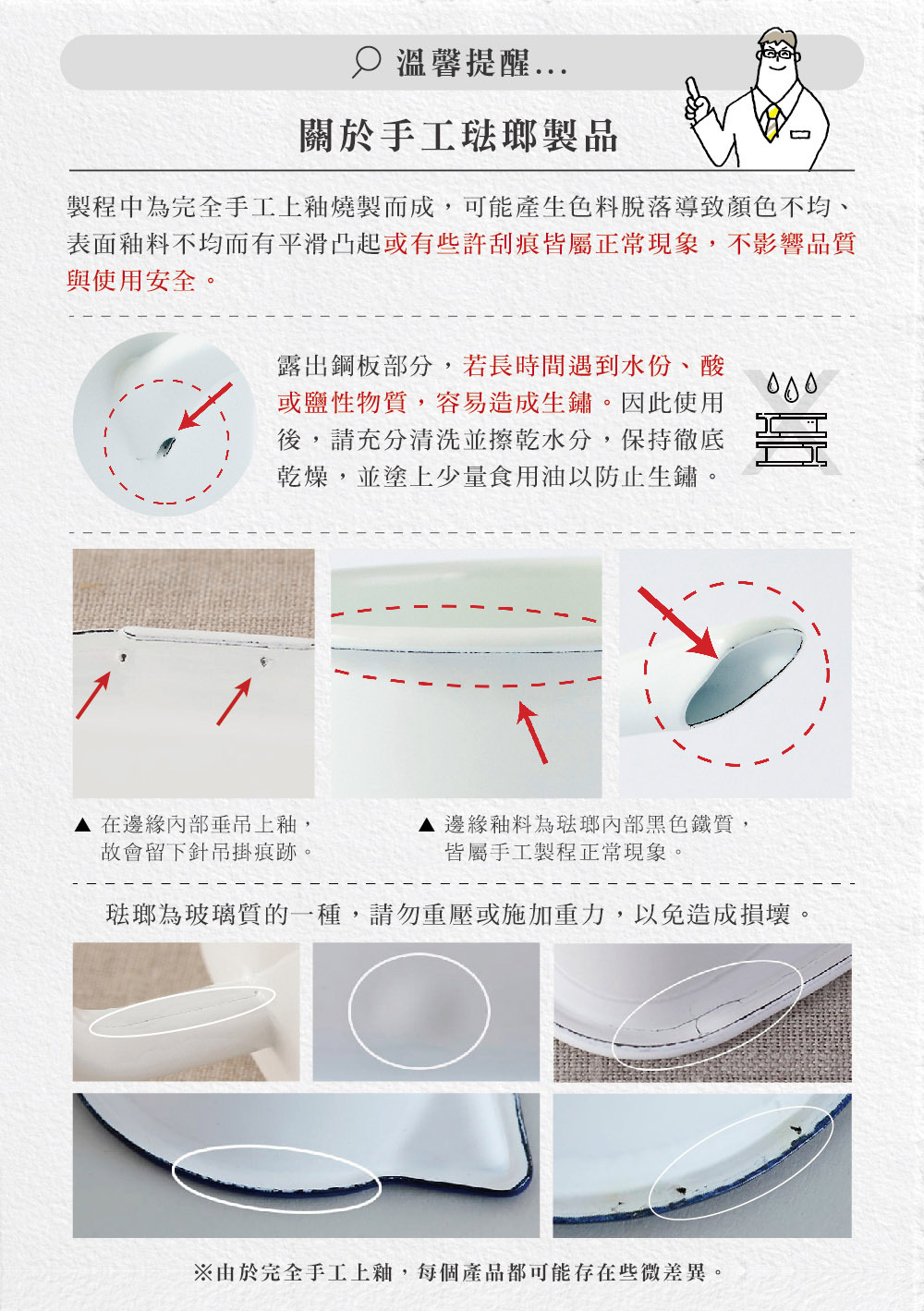 溫馨提醒...

關於手工琺瑯製品

製程中為完全手工上釉燒製而成，可能產生色料脫落導致顏色不均、表面釉料不均而有平滑凸起或有些許刮痕皆屬正常現象，不影響品質與使用安全。

露出鋼板部分，若長時間遇到水份、酸或鹽性物質，容易造成生鏽。因此使用後，請充分清洗並擦乾水分，保持徹底乾燥，並塗上少量食用油以防止生鏽。

▲ 在邊緣內部垂吊上釉，故會留下針吊掛痕跡。

▲ 邊緣釉料為琺瑯內部黑色鐵質，皆屬手工製程正常現象。

琺瑯為玻璃質的一種，請勿重壓或施加重力，以免造成損壞。

※由於完全手工上釉，每個產品都可能存在些微差異。