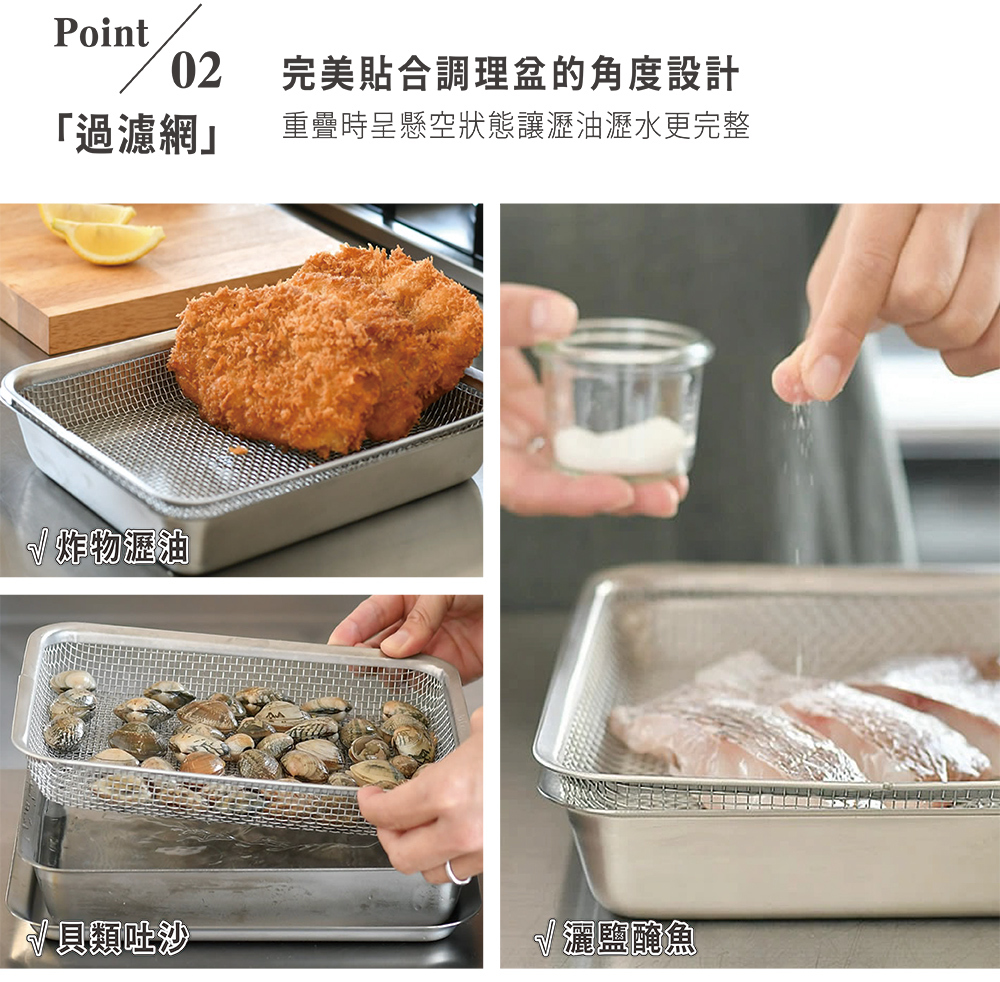 Point 02

「過濾網」

完美貼合調理盆的角度設計

重疊時呈懸空狀態讓瀝油瀝水更完整

√ 炸物瀝油

√ 貝類吐沙

√ 灑鹽醃魚