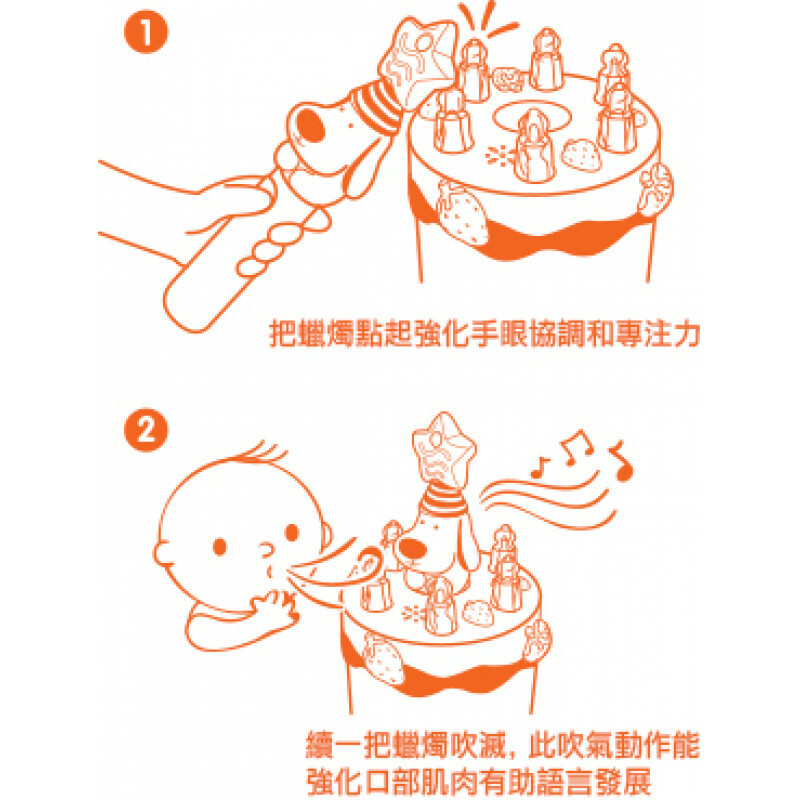 1

把蠟燭點起強化手眼協調和專注力

2

續一把蠟燭吹滅，此吹氣動作能強化口部肌肉有助語言發展