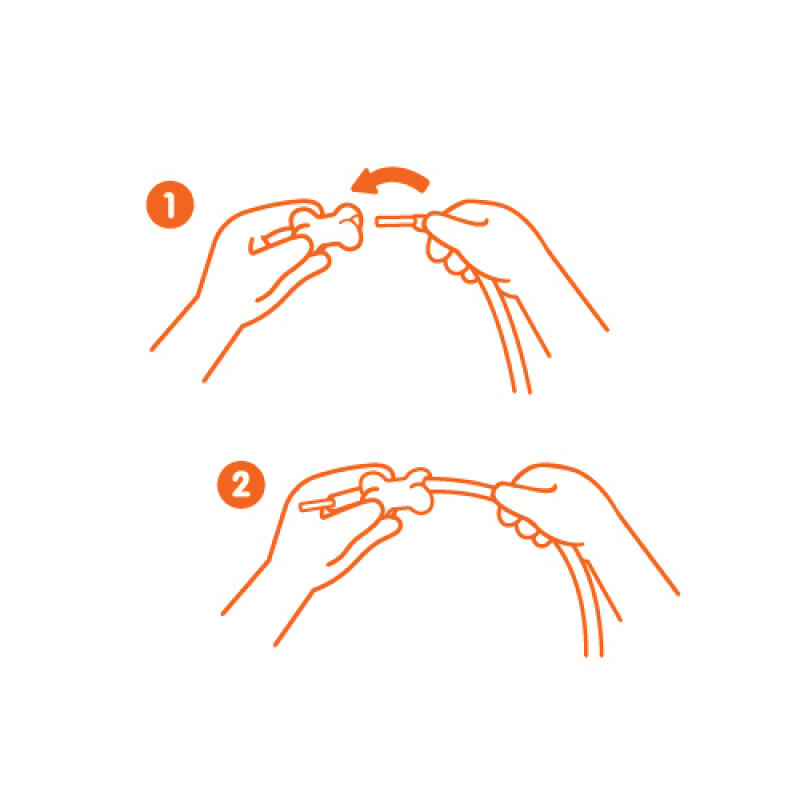 1

2