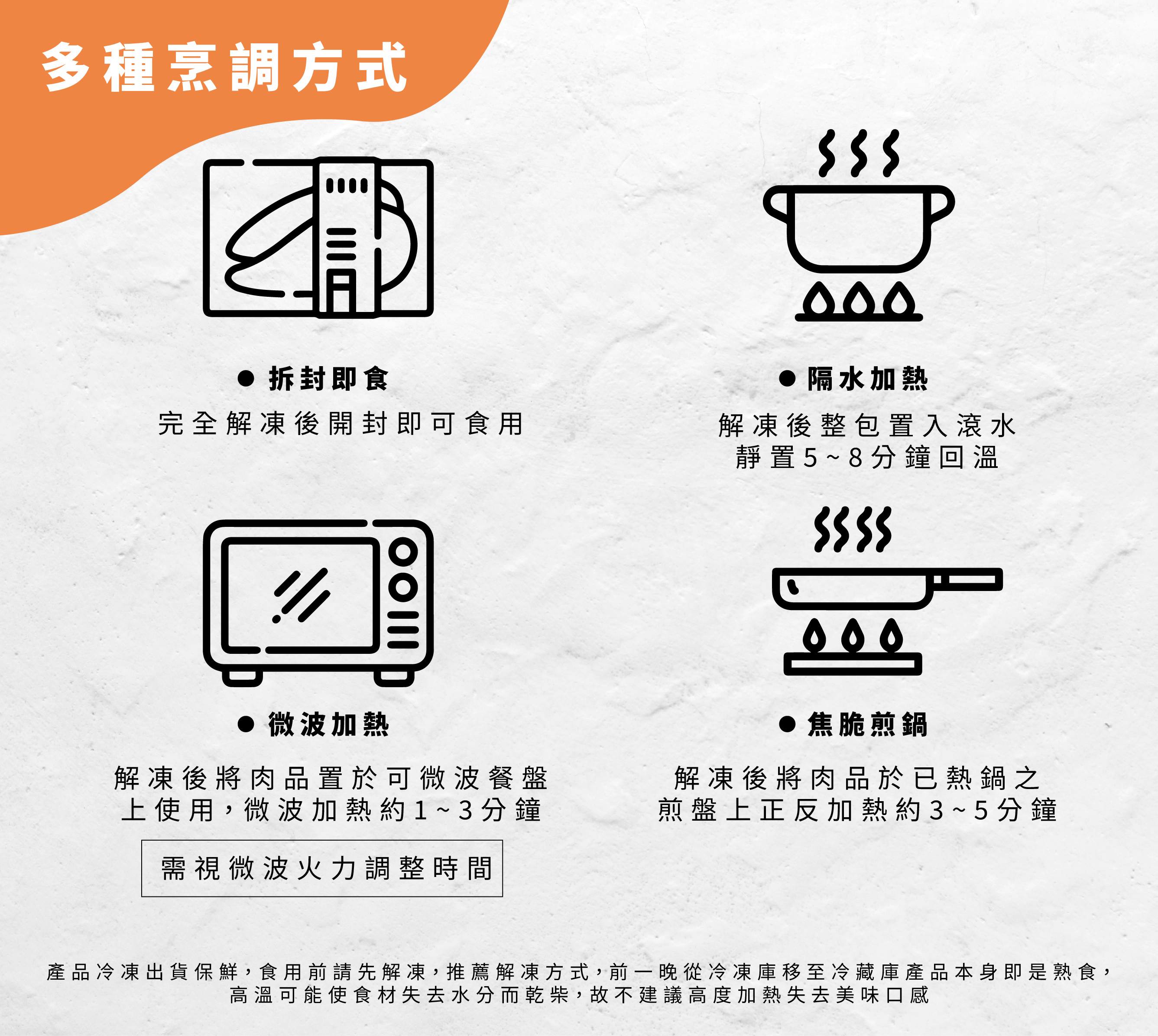 多種烹調方式

● 拆封即食

完全解凍後開封即可食用

● 隔水加熱

解凍後整包置入滾水
靜置5~8分鐘回溫

● 微波加熱

解凍後將肉品置於可微波餐盤
上使用，微波加熱約1~3分鐘

需視微波火力調整時間

● 焦脆煎鍋

解凍後將肉品於已熱鍋之
煎盤上正反加熱約3~5分鐘

產品冷凍出貨保鮮，食用前請先解凍，推薦解凍方式，前一晚從冷凍庫移至冷藏庫產品本身即是熟食，
高溫可能使食材失去水分而乾柴，故不建議高度加熱失去美味口感