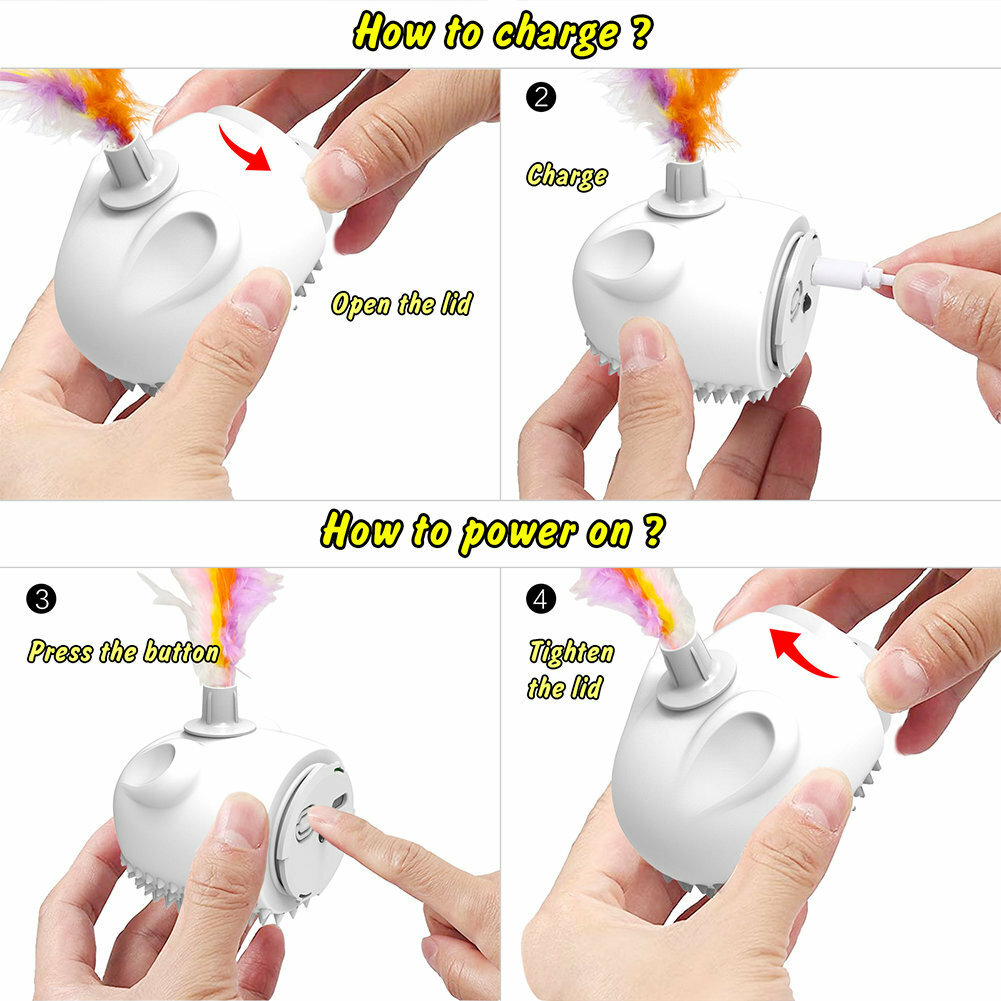 How to charge ?

Open the lid

2

Charge

How to power on ?

3

Press the button

4

Tighten the lid