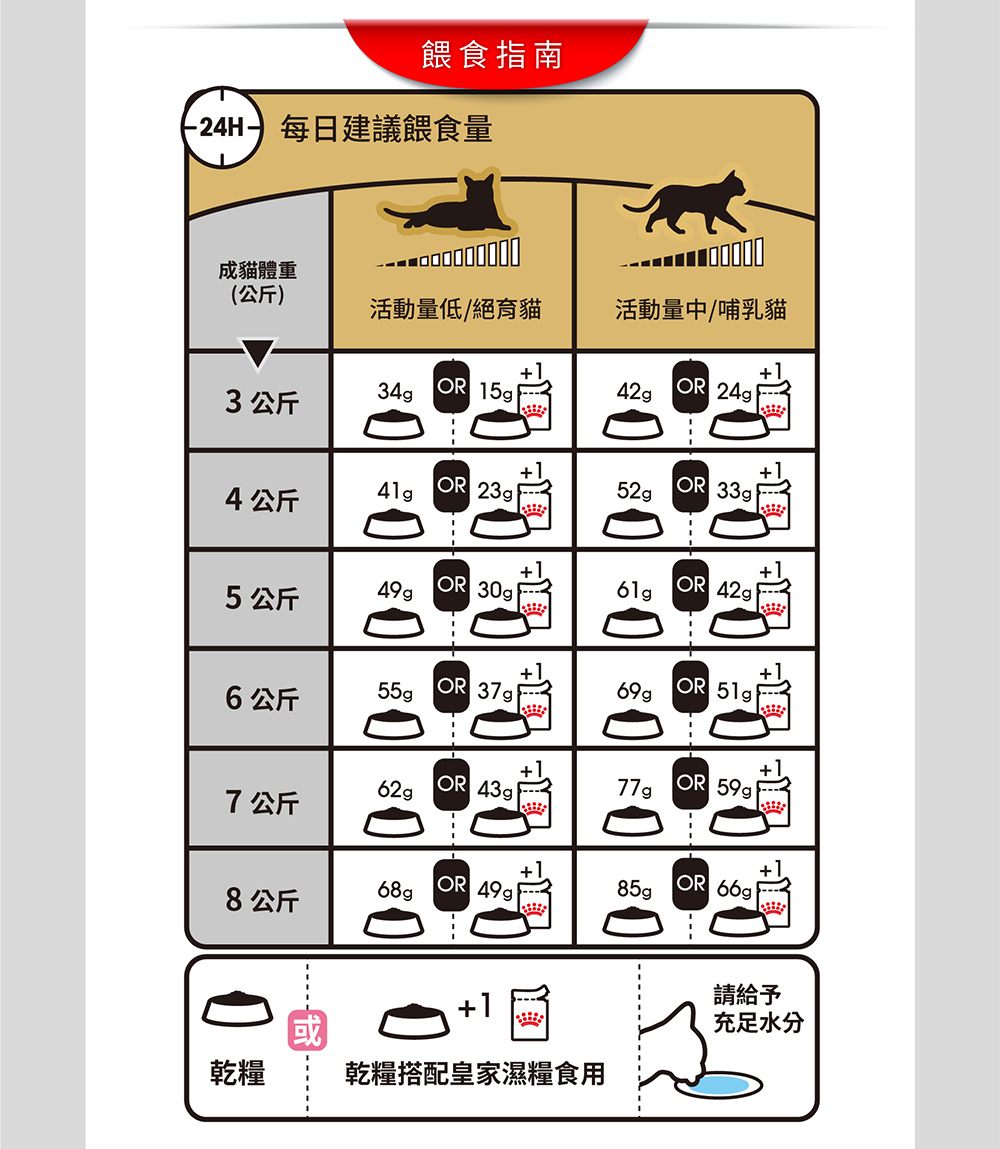 餵食指南

24H 每日建議餵食量

| 成貓體重 (公斤) | 活動量低/絕育貓 | 活動量中/哺乳貓 |
|---|---|---|
| 3 公斤 | 34g OR 15g +1 | 42g OR 24g +1 |
| 4 公斤 | 41g OR 23g +1 | 52g OR 33g +1 |
| 5 公斤 | 49g OR 30g +1 | 61g OR 42g +1 |
| 6 公斤 | 55g OR 37g +1 | 69g OR 51g +1 |
| 7 公斤 | 62g OR 43g +1 | 77g OR 59g +1 |
| 8 公斤 | 68g OR 49g +1 | 85g OR 66g +1 |

乾糧 或 +1 乾糧搭配皇家濕糧食用

請給予充足水分