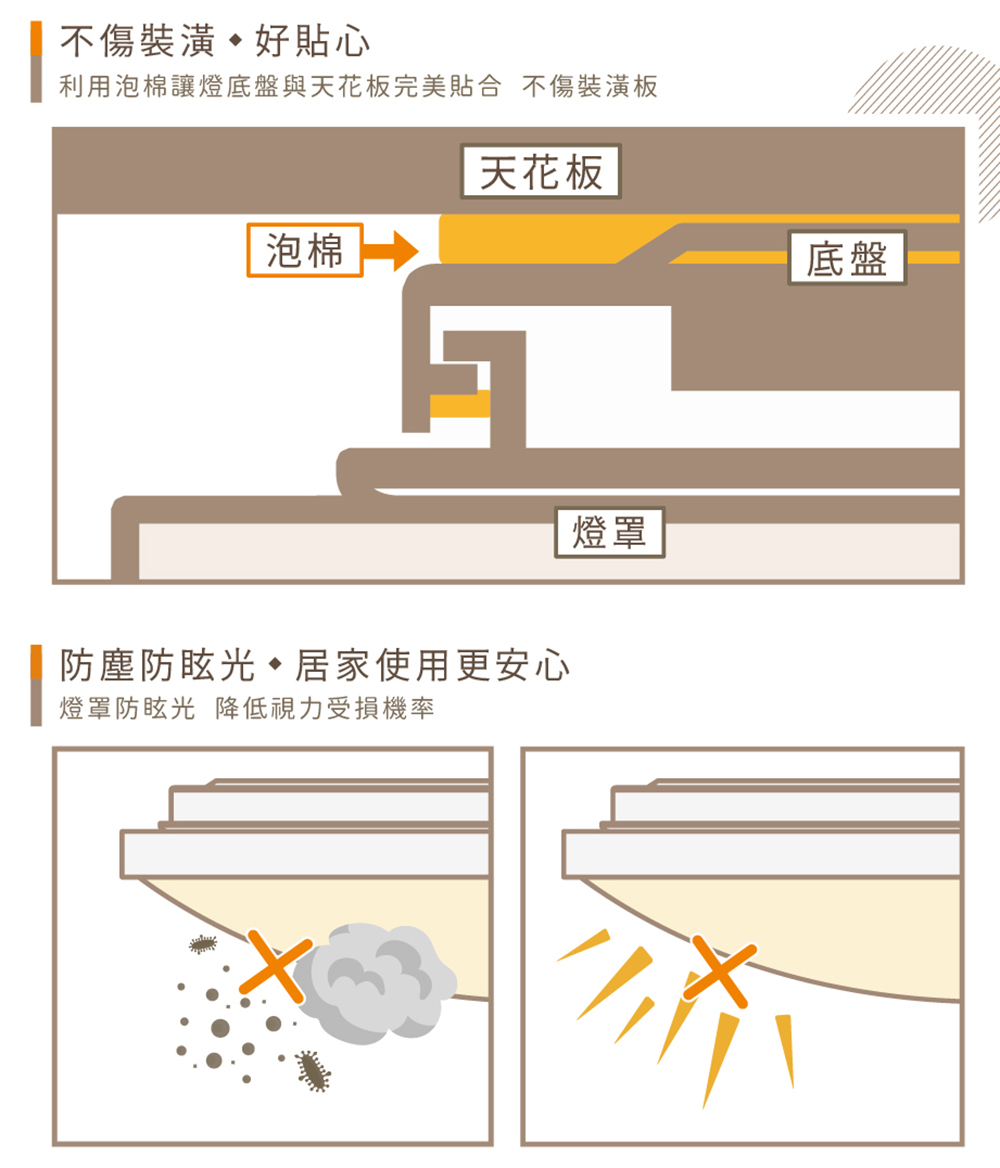 不傷裝潢 ◆ 好貼心
利用泡棉讓燈底盤與天花板完美貼合 不傷裝潢板

天花板
泡棉
底盤
燈罩

防塵防眩光 ◆ 居家使用更安心
燈罩防眩光 降低視力受損機率