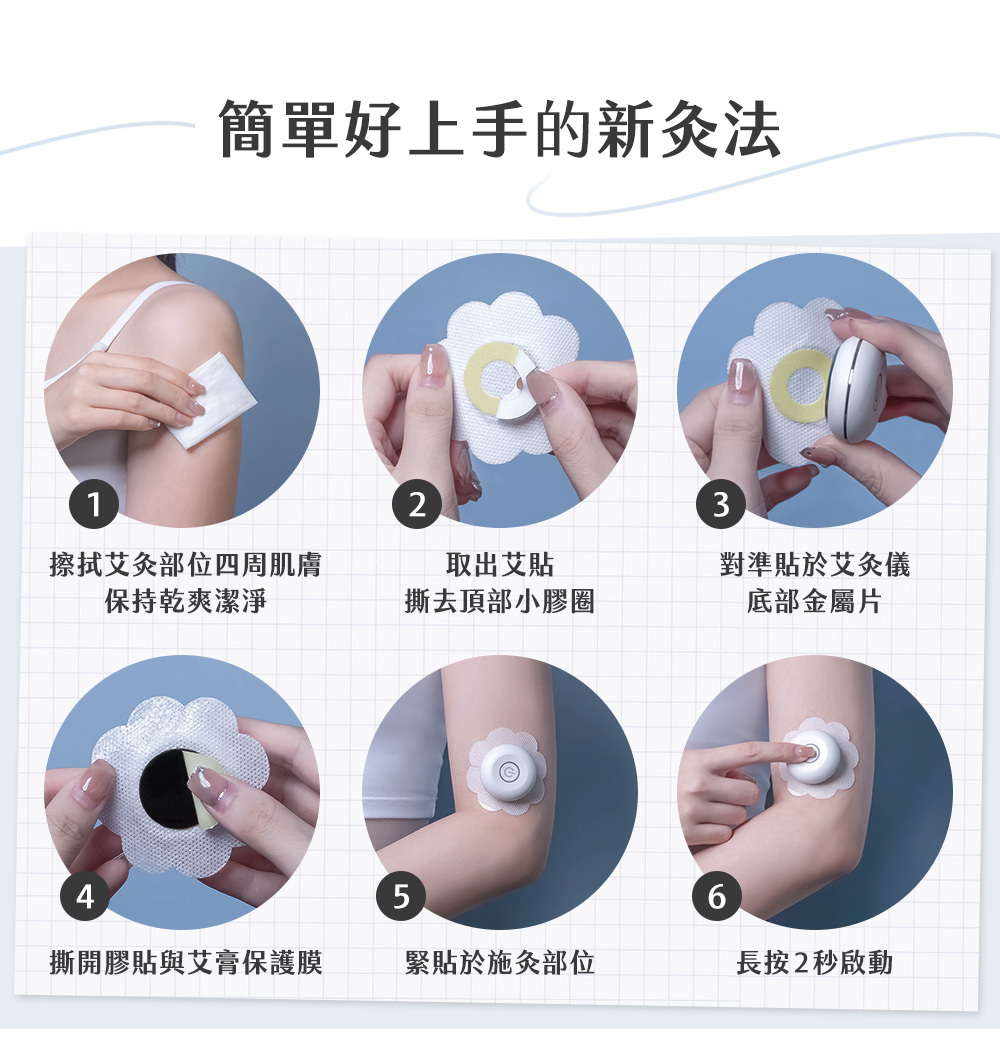 簡單好上手的新灸法

1
擦拭艾灸部位四周肌膚
保持乾爽潔淨

2
取出艾貼
撕去頂部小膠圈

3
對準貼於艾灸儀
底部金屬片

4
撕開膠貼與艾膏保護膜

5
緊貼於施灸部位

6
長按2秒啟動