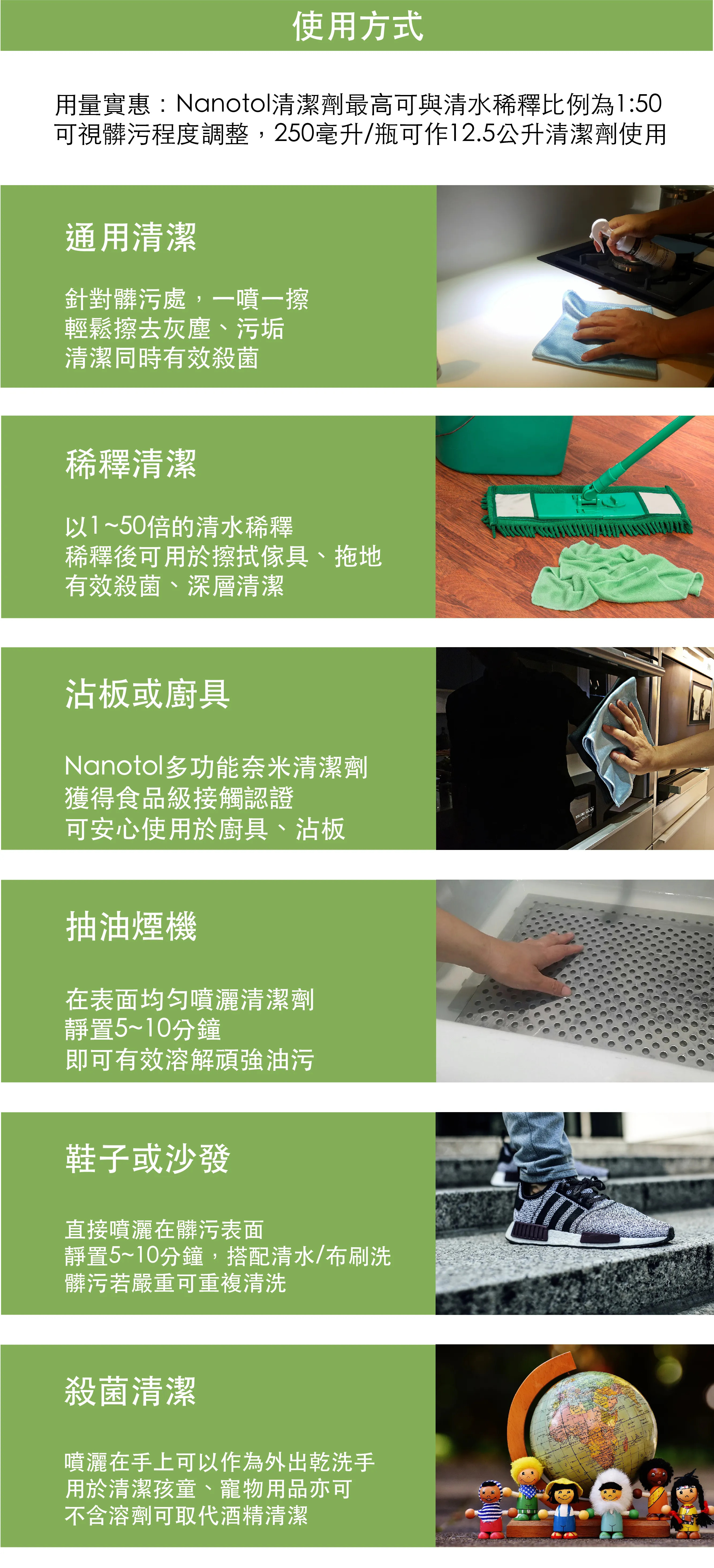 使用方式

用量實惠：Nanotol清潔劑最高可與清水稀釋比例為1:50
可視髒污程度調整，250毫升/瓶可作12.5公升清潔劑使用

通用清潔

針對髒污處，一噴一擦
輕鬆擦去灰塵、污垢
清潔同時有效殺菌

稀釋清潔

以1~50倍的清水稀釋
稀釋後可用於擦拭傢具、拖地
有效殺菌、深層清潔

沾板或廚具

Nanotol多功能奈米清潔劑
獲得食品級接觸認證
可安心使用於廚具、沾板

抽油煙機

在表面均勻噴灑清潔劑
靜置5~10分鐘
即可有效溶解頑強油污

鞋子或沙發

直接噴灑在髒污表面
靜置5~10分鐘，搭配清水/布刷洗
髒污若嚴重可重複清洗

殺菌清潔

噴灑在手上可以作為外出乾洗手
用於清潔孩童、寵物用品亦可
不含溶劑可取代酒精清潔