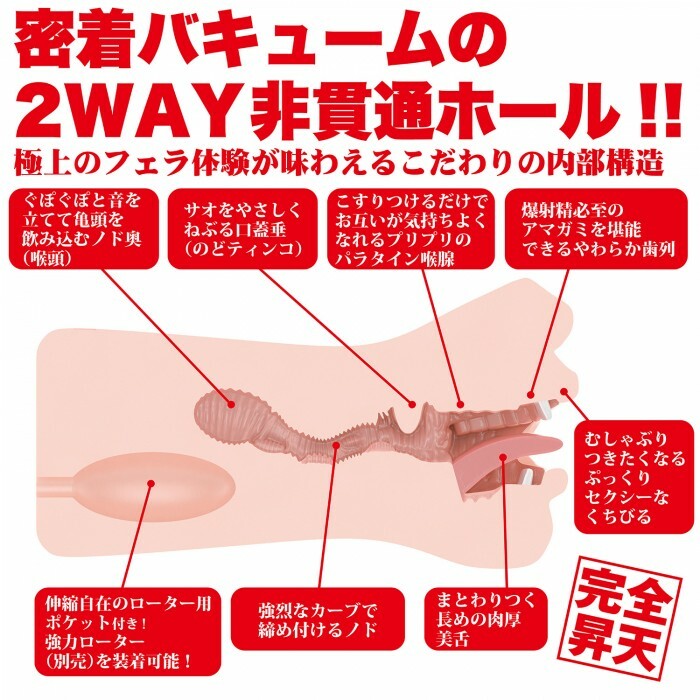 密着バキュームの
2WAY非貫通ホール!!
極上のフェラ体験が味わえるこだわりの内部構造

ぐぽぐぽと音を立てて亀頭を飲み込むノド奥(喉頭)

サオをやさしくねぶる口蓋垂(のどティンコ)

こすりつけるだけでお互いが気持ちよくなれるプリプリのパラタイン喉腺

爆射精必至のアマガミを堪能できるやわらか歯列

むしゃぶりつきたくなるぷっくりセクシーなくちびる

伸縮自在のローター用ポケット付き!強力ローター(別売)を装着可能!

強烈なカーブで締め付けるノド

まとわりつく長めの肉厚美舌

完全昇天