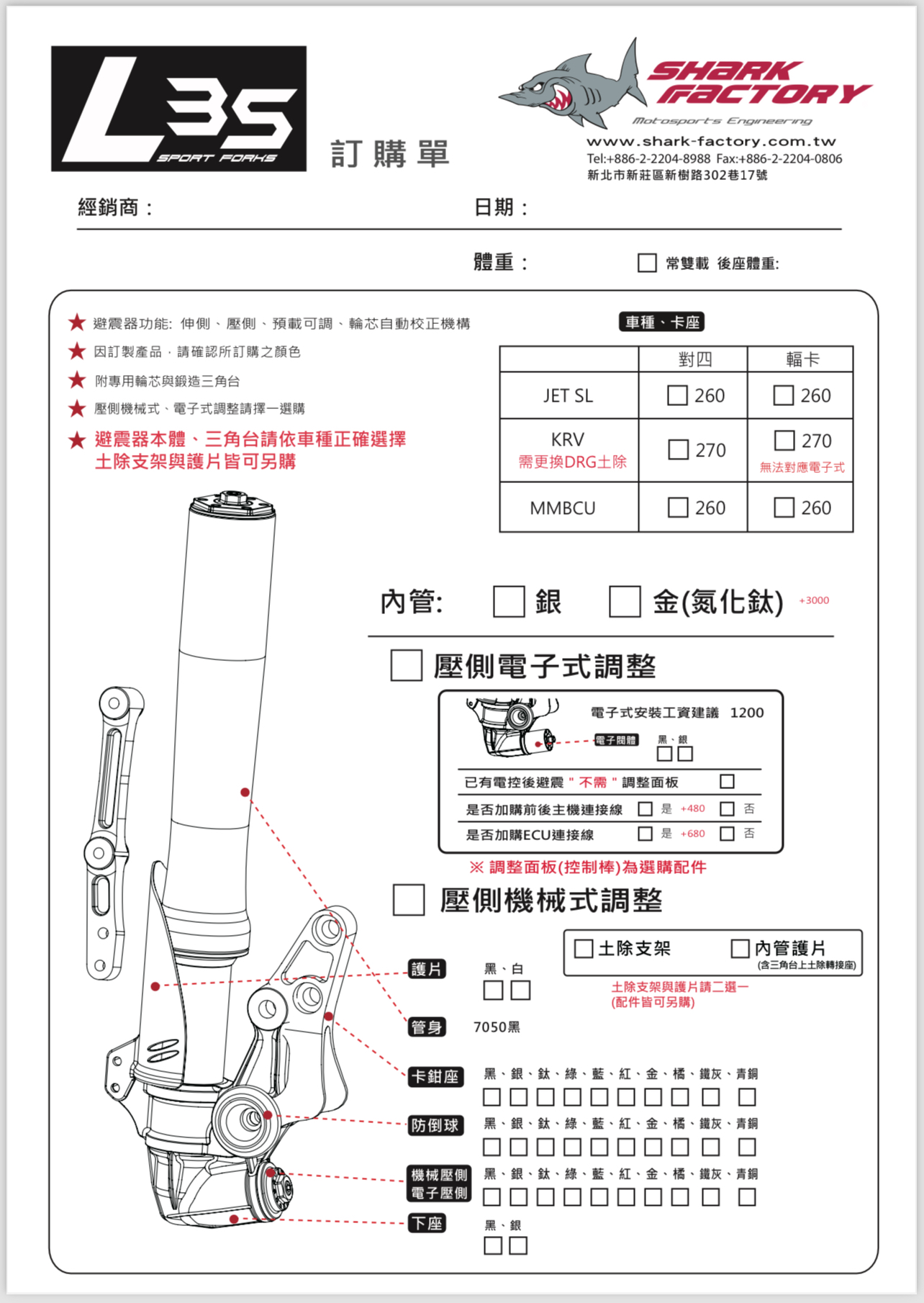 L3S SPORT FORKS

訂購單

SHARK FACTORY
Motosports Engineering
www.shark-factory.com.tw
Tel:+886-2-2204-8988 Fax:+886-2-2204-0806
新北市新莊區新樹路302巷17號

經銷商：

日期：

體重：

☐ 常雙載 後座體重:

★ 避震器功能: 伸側、壓側、預載可調、輪芯自動校正機構
★ 因訂製產品，請確認所訂購之顏色
★ 附專用輪芯與鍛造三角台
★ 壓側機械式、電子式調整請擇一選購
★ 避震器本體、三角台請依車種正確選擇
土除支架與護片皆可另購

車種、卡座

| | 對四 | 輻卡 |
|---|---|---|
| JET SL | ☐ 260 | ☐ 260 |
| KRV 需更換DRG土除 | ☐ 270 | ☐ 270 無法對應電子式 |
| MMBCU | ☐ 260 | ☐ 260 |

內管: ☐ 銀 ☐ 金(氮化鈦) +3000

☐ 壓側電子式調整

電子式安裝工資建議 1200
電子閥體 黑、銀
☐☐
已有電控後避震 " 不需 " 調整面板 ☐
是否加購前後主機連接線 ☐ 是 +480 ☐ 否
是否加購ECU連接線 ☐ 是 +680 ☐ 否

※ 調整面板(控制棒)為選購配件

☐ 壓側機械式調整

☐ 土除支架 ☐ 內管護片
(含三角台上土除轉接座)
土除支架與護片請二選一
(配件皆可另購)

護片 黑、白
☐☐

管身 7050黑

卡鉗座 黑、銀、鈦、綠、藍、紅、金、橘、鐵灰、青銅
☐☐☐☐☐☐☐☐☐☐

防倒球 黑、銀、鈦、綠、藍、紅、金、橘、鐵灰、青銅
☐☐☐☐☐☐☐☐☐☐

機械壓側
電子壓側 黑、銀、鈦、綠、藍、紅、金、橘、鐵灰、青銅
☐☐☐☐☐☐☐☐☐☐

下座 黑、銀
☐☐