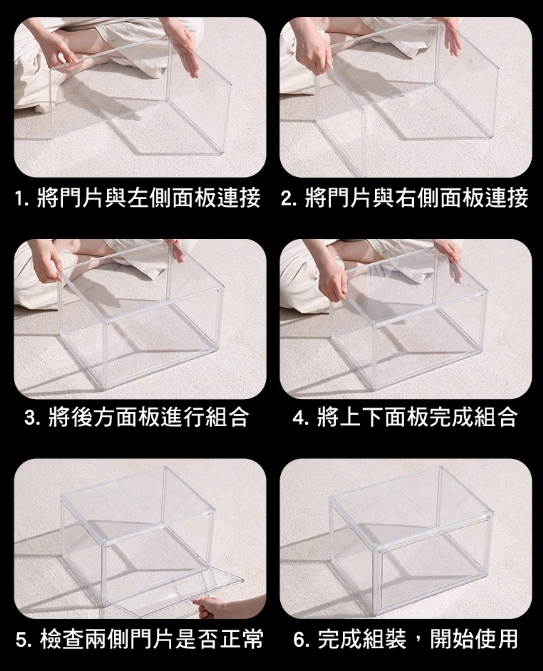 1. 將門片與左側面板連接

2. 將門片與右側面板連接

3. 將後方面板進行組合

4. 將上下面板完成組合

5. 檢查兩側門片是否正常

6. 完成組裝，開始使用