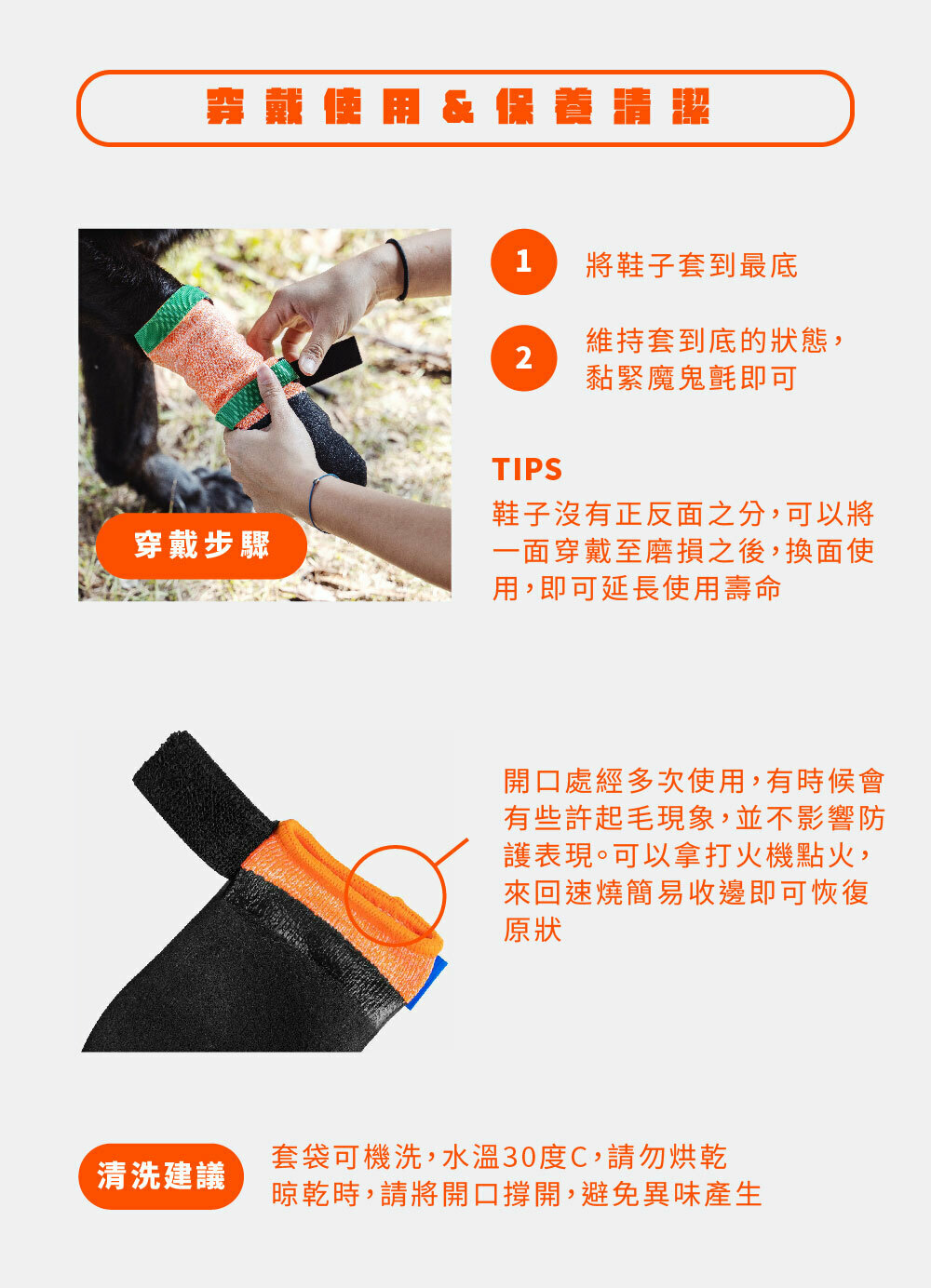 穿戴使用&保養清潔

穿戴步驟

1 將鞋子套到最底

2 維持套到底的狀態，黏緊魔鬼氈即可

TIPS
鞋子沒有正反面之分，可以將一面穿戴至磨損之後，換面使用，即可延長使用壽命

開口處經多次使用，有時候會有些許起毛現象，並不影響防護表現。可以拿打火機點火，來回速燒簡易收邊即可恢復原狀

清洗建議

套袋可機洗，水溫30度C，請勿烘乾
晾乾時，請將開口撐開，避免異味產生