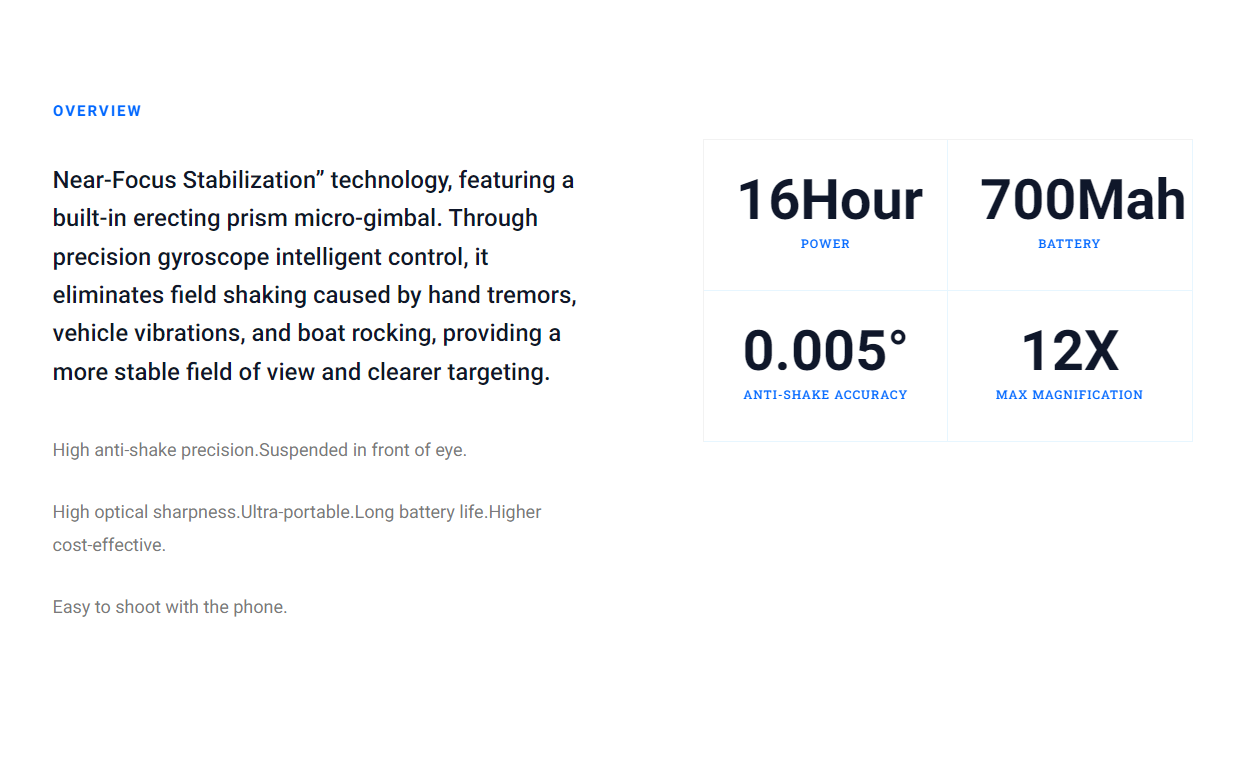 OVERVIEW

Near-Focus Stabilization" technology, featuring a built-in erecting prism micro-gimbal. Through precision gyroscope intelligent control, it eliminates field shaking caused by hand tremors, vehicle vibrations, and boat rocking, providing a more stable field of view and clearer targeting.

High anti-shake precision.Suspended in front of eye.

High optical sharpness.Ultra-portable.Long battery life.Higher cost-effective.

Easy to shoot with the phone.

16Hour
POWER

700Mah
BATTERY

0.005°
ANTI-SHAKE ACCURACY

12X
MAX MAGNIFICATION