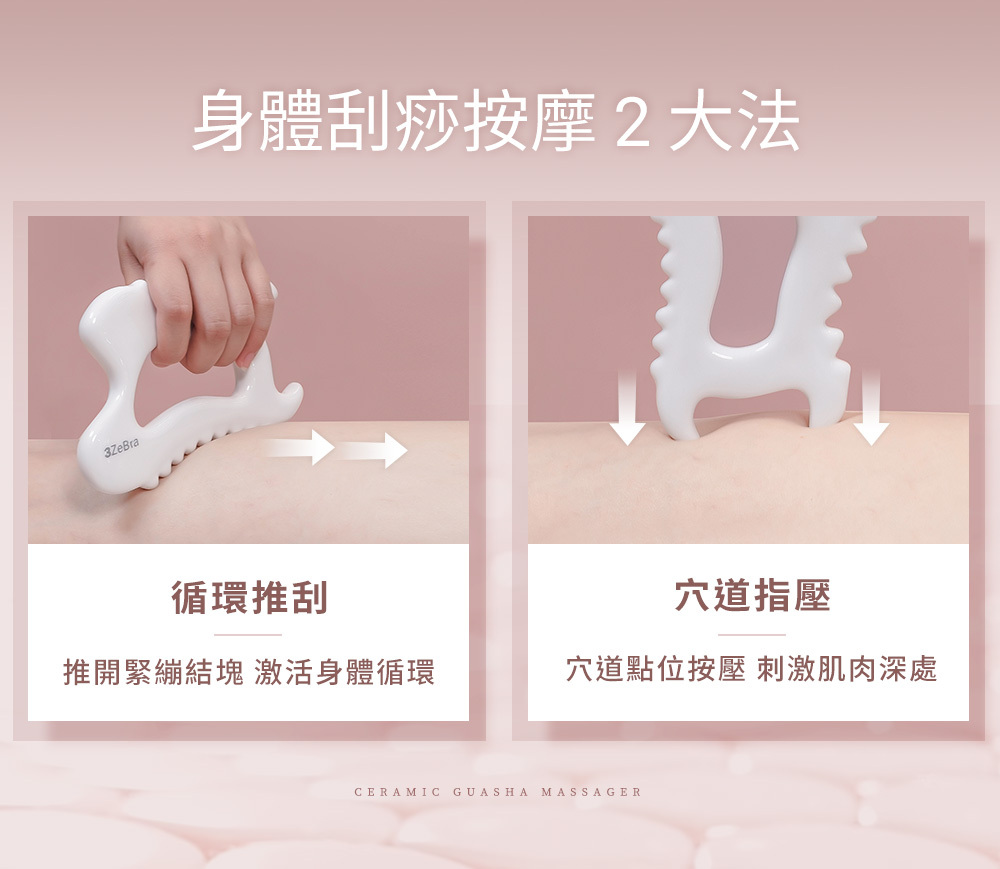 身體刮痧按摩 2 大法

3ZeBra

循環推刮

推開緊繃結塊 激活身體循環

穴道指壓

穴道點位按壓 刺激肌肉深處

CERAMIC GUASHA MASSAGER