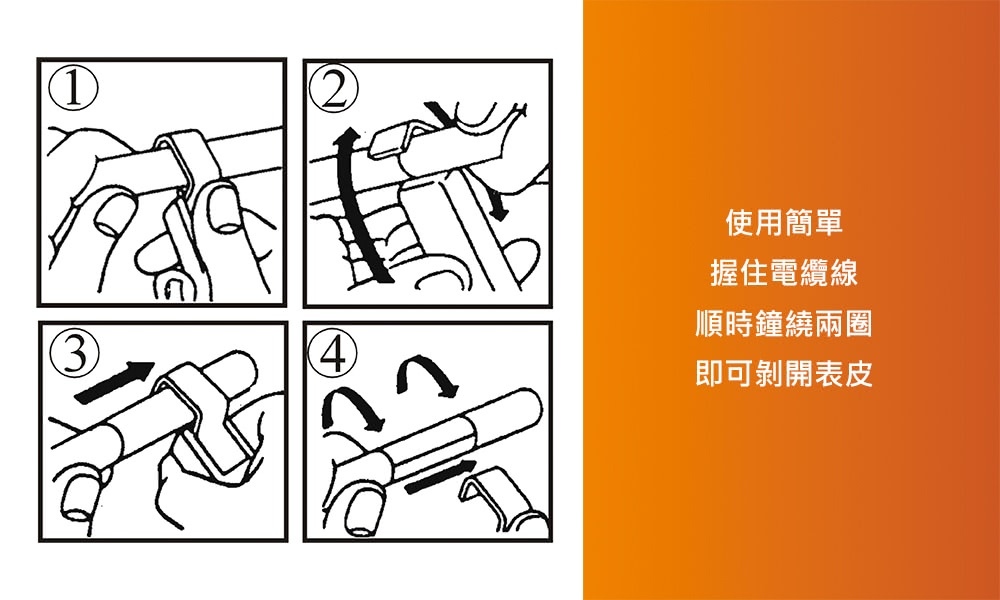 ①

②

③

④

使用簡單

握住電纜線

順時鐘繞兩圈

即可剝開表皮