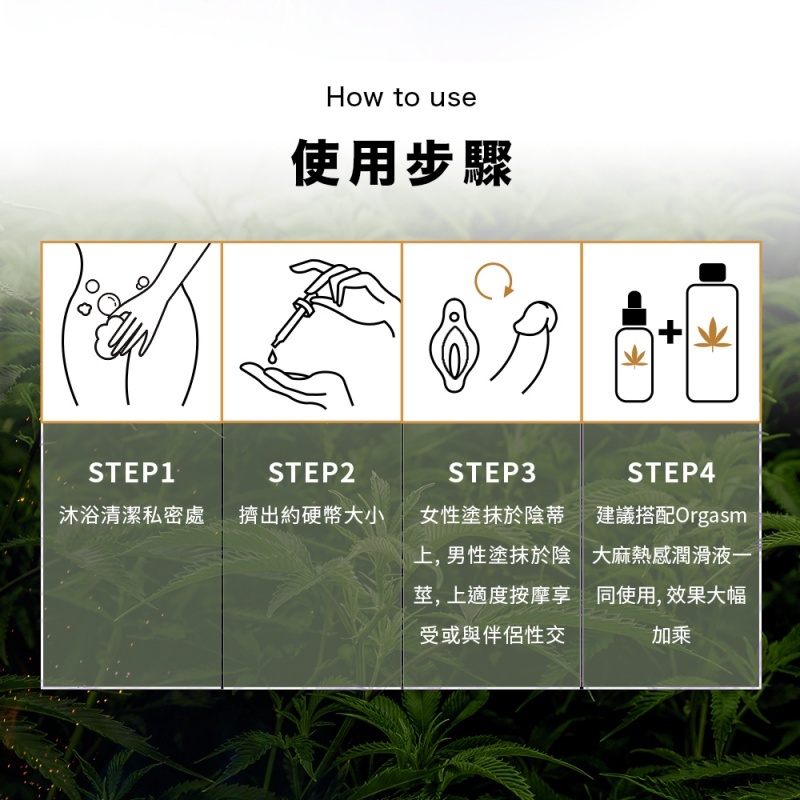 How to use

使用步驟

STEP1

沐浴清潔私密處

STEP2

擠出約硬幣大小

STEP3

女性塗抹於陰蒂上, 男性塗抹於陰莖, 上適度按摩享受或與伴侶性交

STEP4

建議搭配Orgasm大麻熱感潤滑液一同使用, 效果大幅加乘