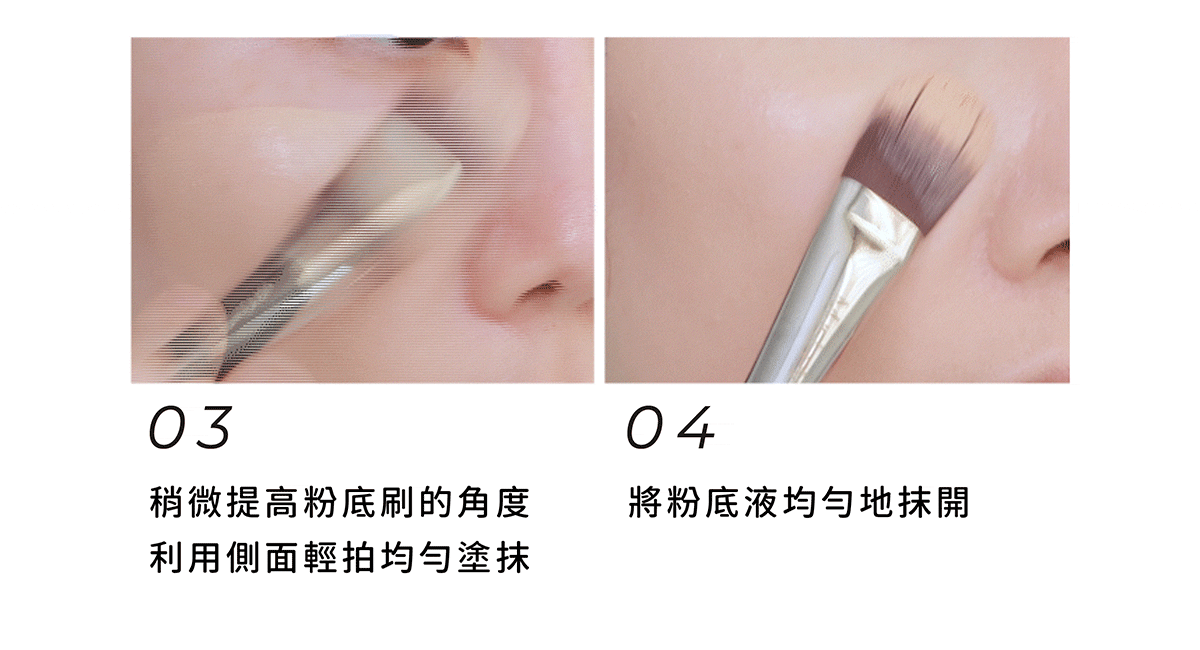 03

稍微提高粉底刷的角度
利用側面輕拍均勻塗抹

04

將粉底液均勻地抹開