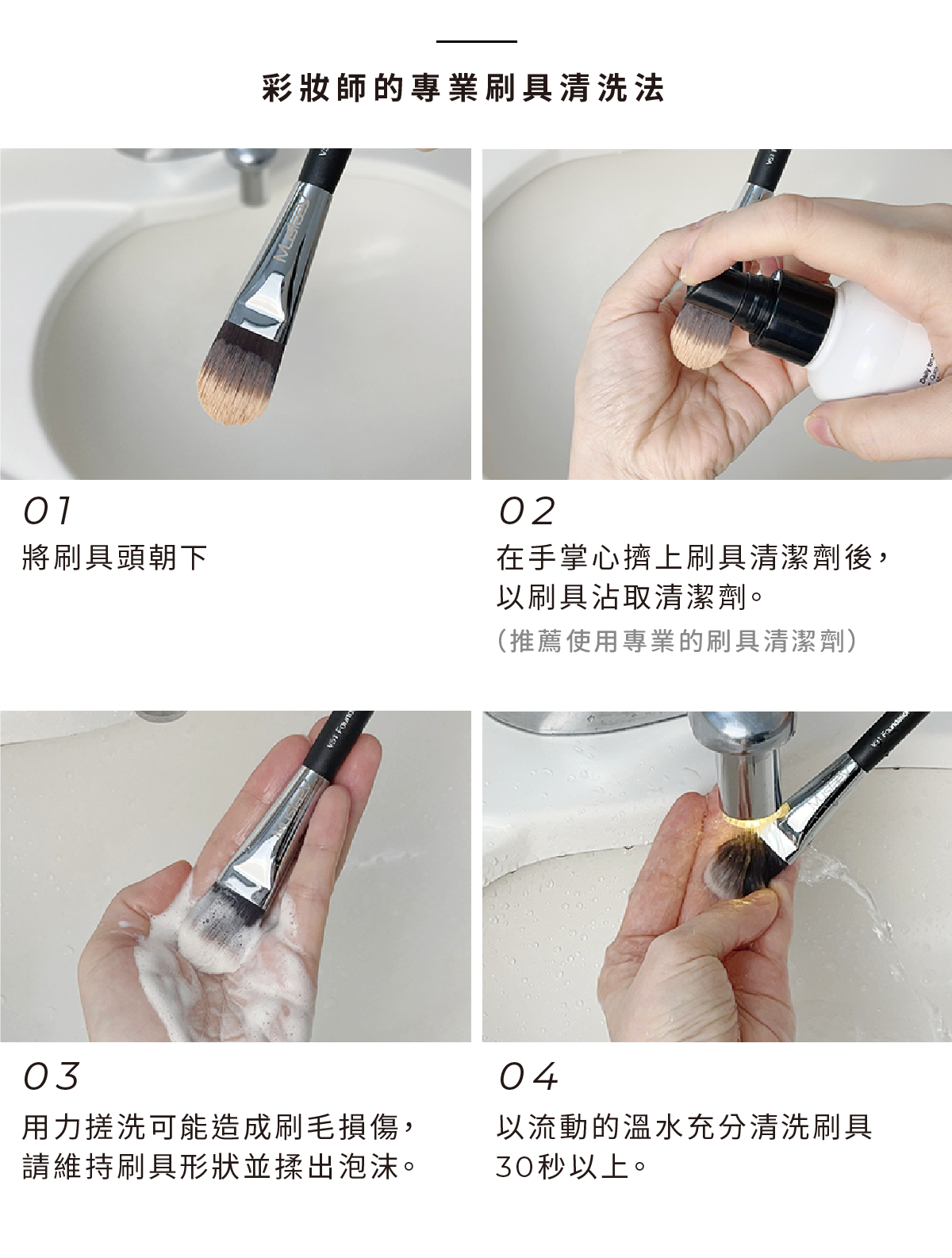 彩妝師的專業刷具清洗法

01
將刷具頭朝下

02
在手掌心擠上刷具清潔劑後，以刷具沾取清潔劑。
（推薦使用專業的刷具清潔劑）

03
用力搓洗可能造成刷毛損傷，請維持刷具形狀並揉出泡沫。

04
以流動的溫水充分清洗刷具30秒以上。