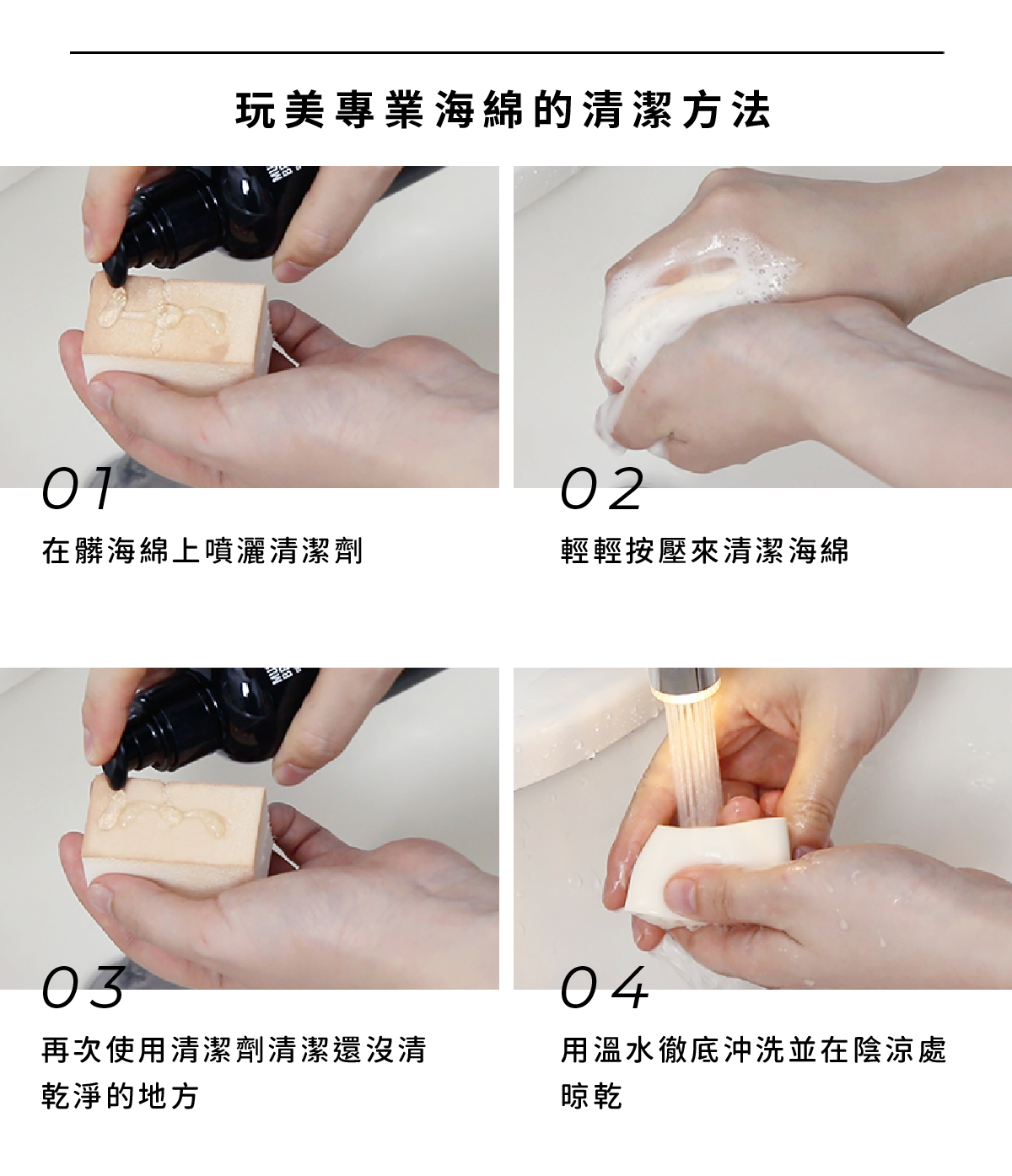 玩美專業海綿的清潔方法

01

在髒海綿上噴灑清潔劑

02

輕輕按壓來清潔海綿

03

再次使用清潔劑清潔還沒清乾淨的地方

04

用溫水徹底沖洗並在陰涼處晾乾