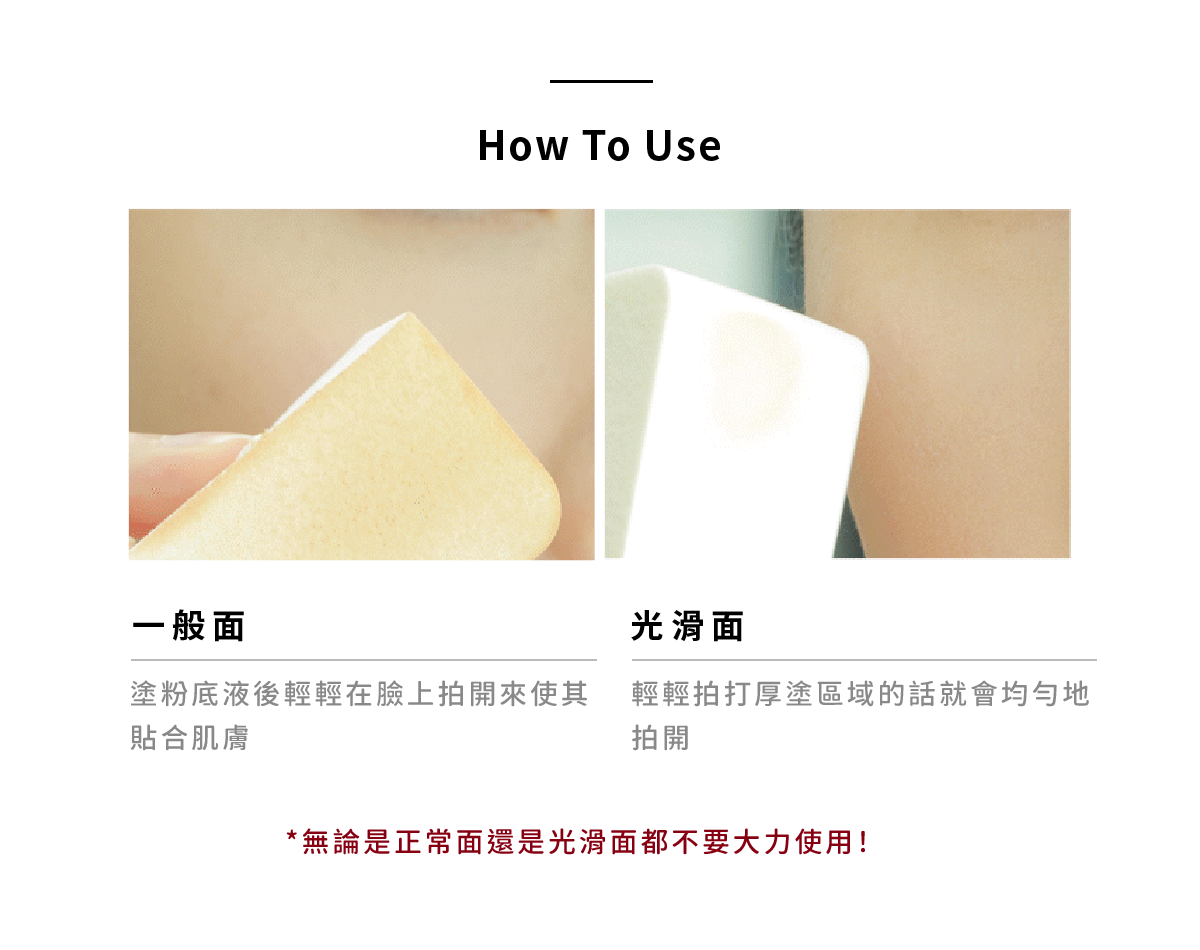 How To Use

一般面

塗粉底液後輕輕在臉上拍開來使其貼合肌膚

光滑面

輕輕拍打厚塗區域的話就會均勻地拍開

*無論是正常面還是光滑面都不要大力使用!