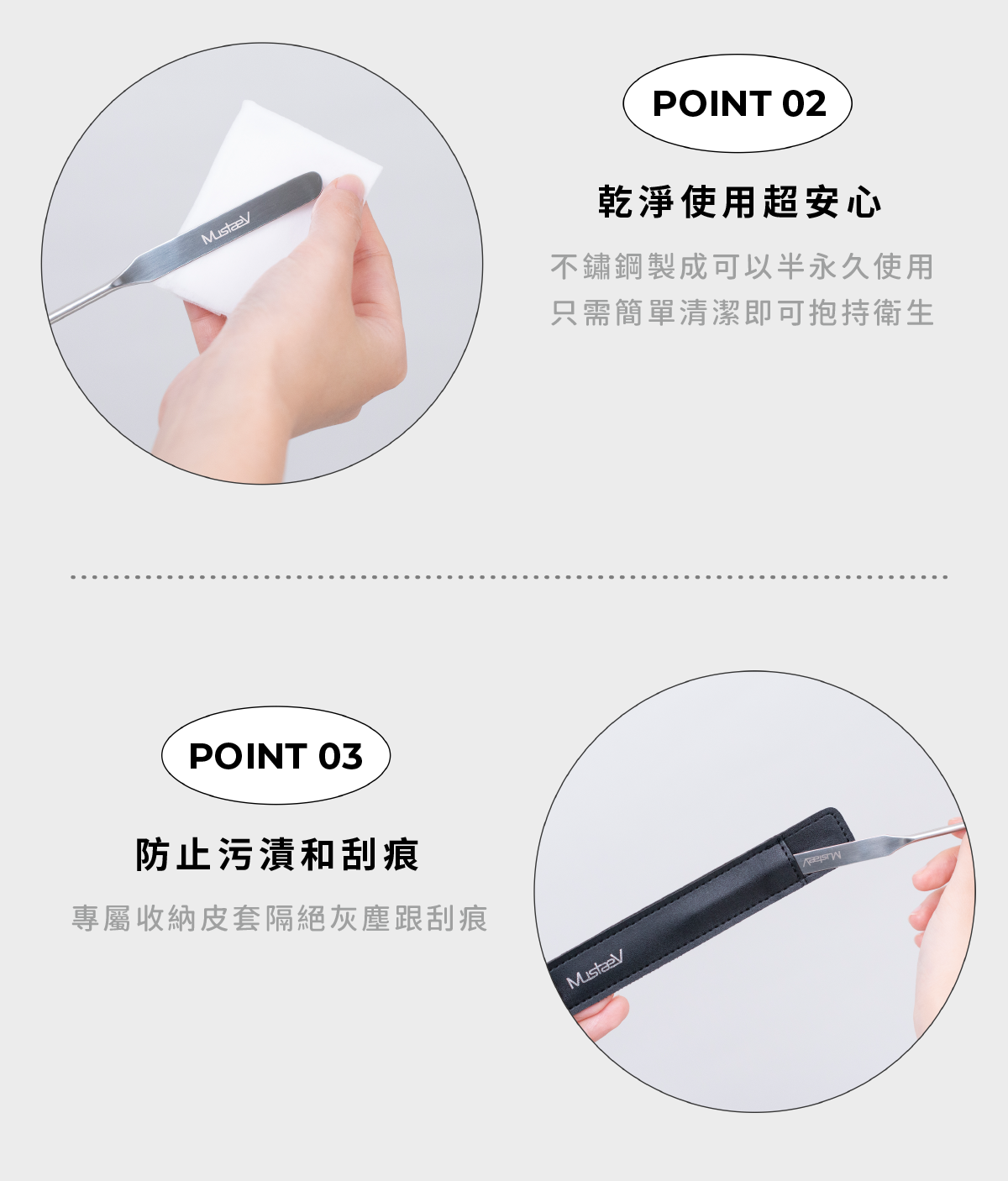 MustaeV

POINT 02

乾淨使用超安心

不鏽鋼製成可以半永久使用
只需簡單清潔即可抱持衛生

POINT 03

防止污漬和刮痕

專屬收納皮套隔絕灰塵跟刮痕

MustaeV

MustaeV