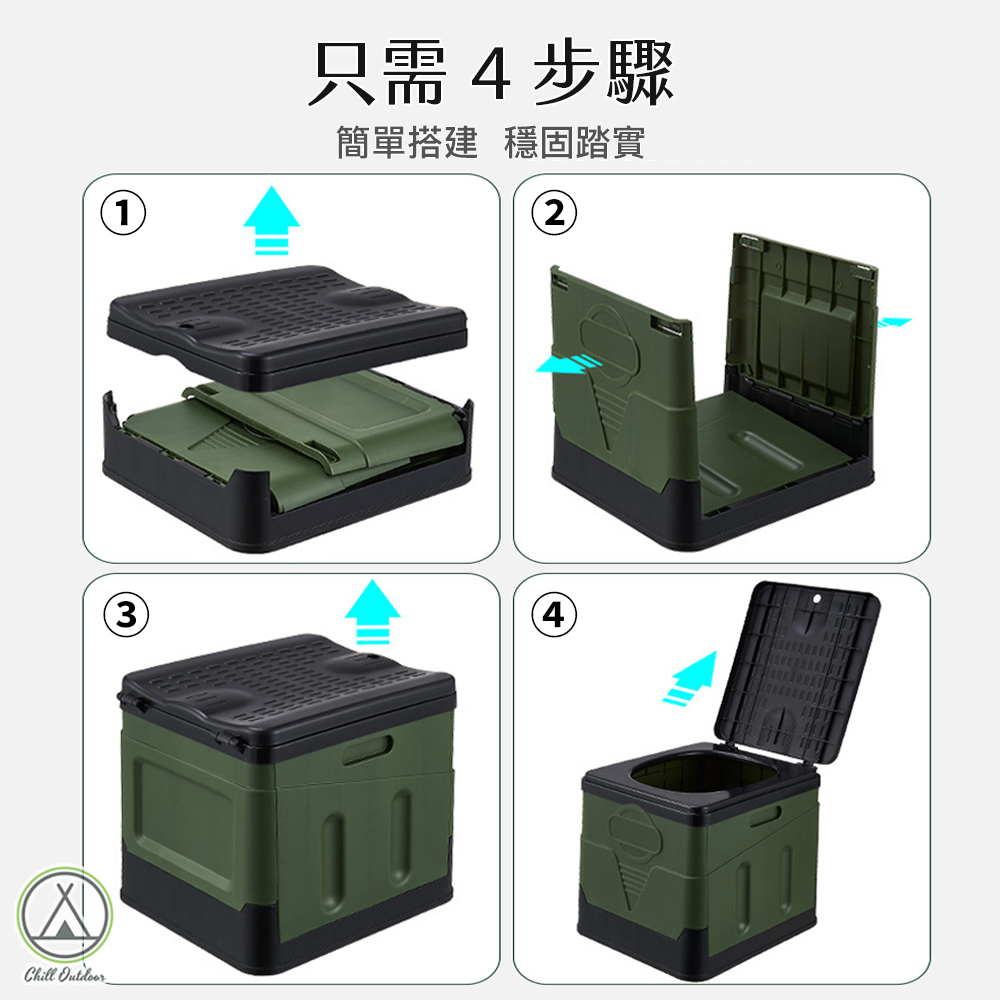 只需 4 步驟

簡單搭建　穩固踏實

①

②

③

④

Chill Outdoor